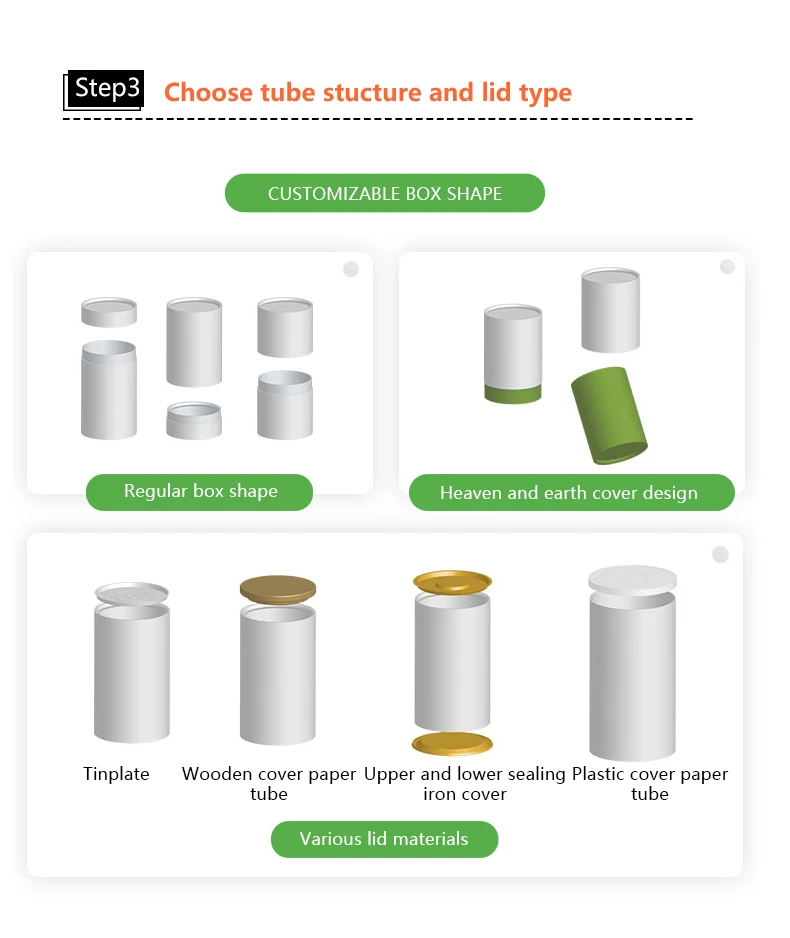 Step3 Choose tube stucture and lid type

CUSTOMIZABLE BOX SHAPE

Regular box shape

Heaven and earth cover design

Tinplate

Wooden cover paper tube

Upper and lower sealing iron cover

Plastic cover paper tube

Various lid materials