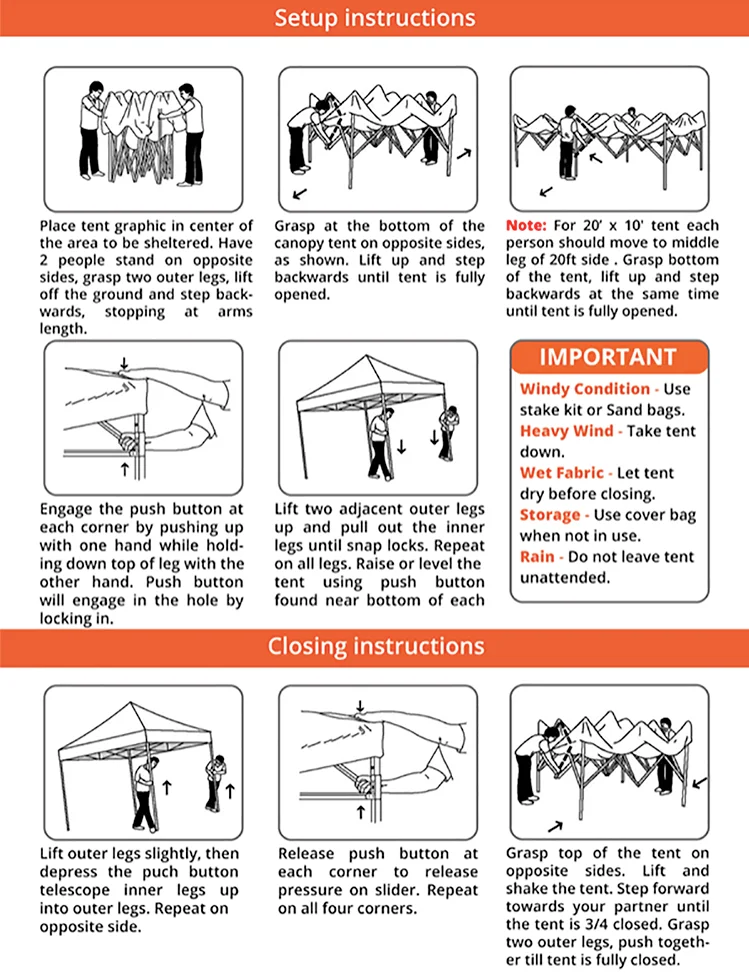 Setup instructions

Place tent graphic in center of the area to be sheltered. Have 2 people stand on opposite sides, grasp two outer legs, lift off the ground and step backwards, stopping at arms length.

Grasp at the bottom of the canopy tent on opposite sides, as shown. Lift up and step backwards until tent is fully opened.

Note: For 20' x 10' tent each person should move to middle leg of 20ft side . Grasp bottom of the tent, lift up and step backwards at the same time until tent is fully opened.

Engage the push button at each corner by pushing up with one hand while holding down top of leg with the other hand. Push button will engage in the hole by locking in.

Lift two adjacent outer legs up and pull out the inner legs until snap locks. Repeat on all legs. Raise or level the tent using push button found near bottom of each

IMPORTANT

Windy Condition - Use stake kit or Sand bags.
Heavy Wind - Take tent down.
Wet Fabric - Let tent dry before closing.
Storage - Use cover bag when not in use.
Rain - Do not leave tent unattended.

Closing instructions

Lift outer legs slightly, then depress the puch button telescope inner legs up into outer legs. Repeat on opposite side.

Release push button at each corner to release pressure on slider. Repeat on all four corners.

Grasp top of the tent on opposite sides. Lift and shake the tent. Step forward towards your partner until the tent is 3/4 closed. Grasp two outer legs, push together till tent is fully closed.