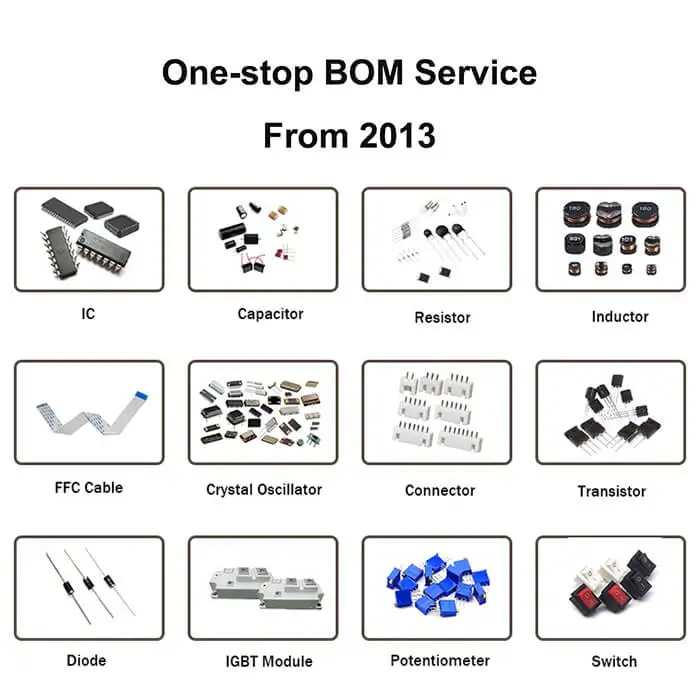 One-stop BOM Service

From 2013

IC

Capacitor

Resistor

Inductor

FFC Cable

Crystal Oscillator

Connector

Transistor

Diode

IGBT Module

Potentiometer

Switch