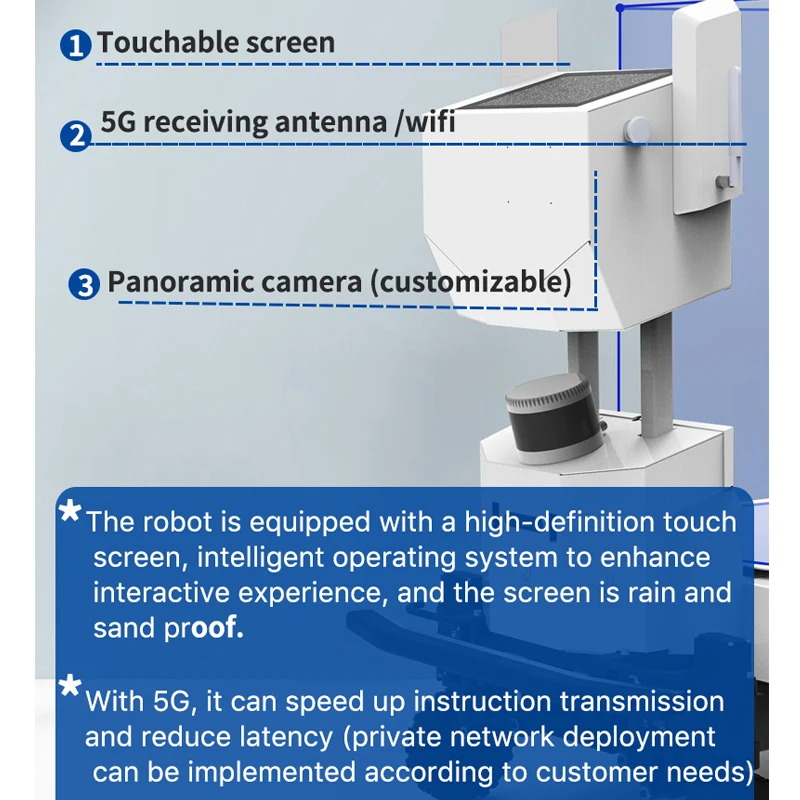 1 Touchable screen

2 5G receiving antenna /wifi

3 Panoramic camera (customizable)

* The robot is equipped with a high-definition touch screen, intelligent operating system to enhance interactive experience, and the screen is rain and sand proof.

* With 5G, it can speed up instruction transmission and reduce latency (private network deployment can be implemented according to customer needs)