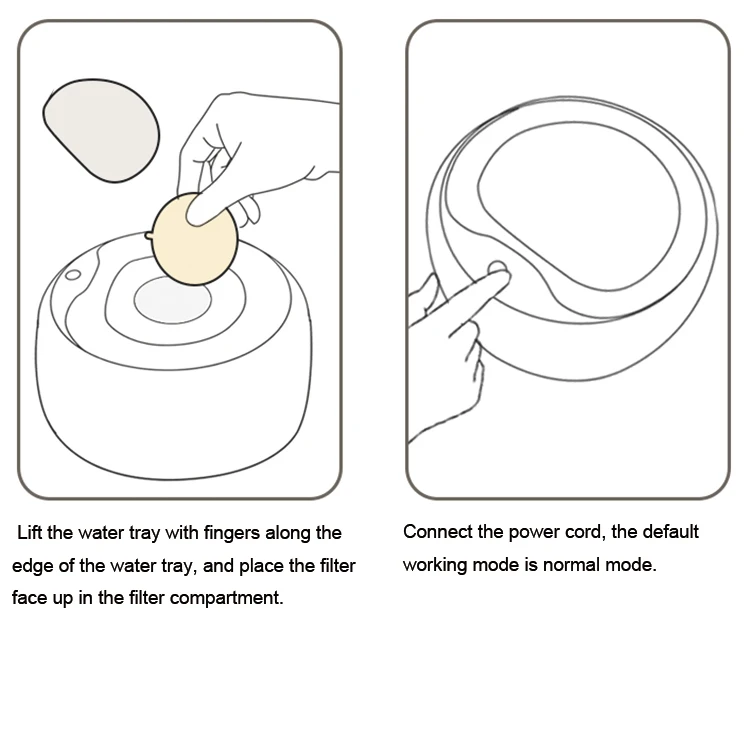 Lift the water tray with fingers along the edge of the water tray, and place the filter face up in the filter compartment.

Connect the power cord, the default working mode is normal mode.