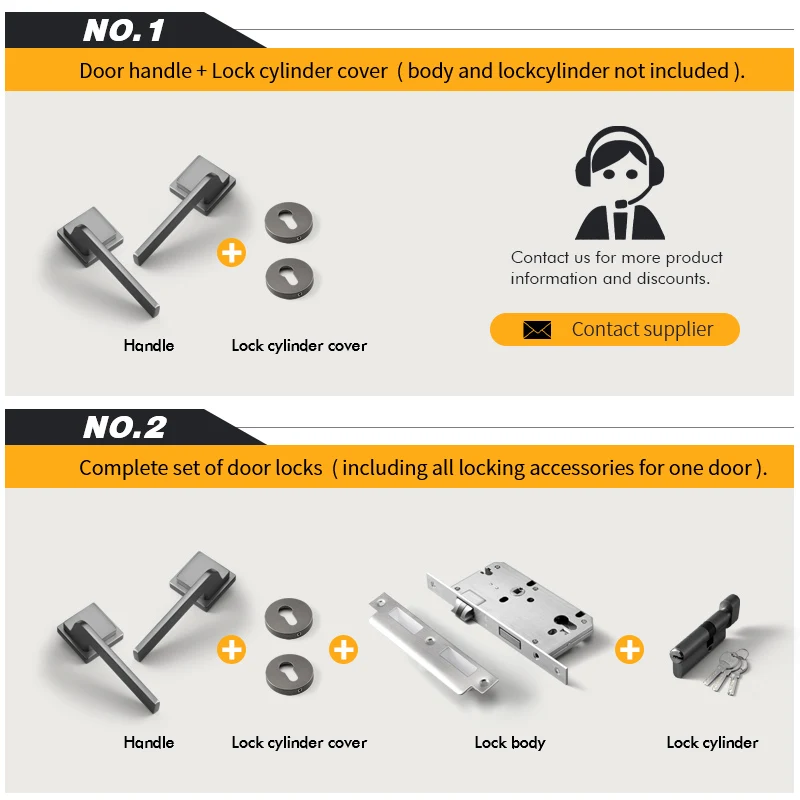 NO.1

Door handle + Lock cylinder cover ( body and lockcylinder not included ).

Handle

Lock cylinder cover

Contact us for more product information and discounts.

Contact supplier

NO.2

Complete set of door locks ( including all locking accessories for one door ).

Handle

Lock cylinder cover

Lock body

Lock cylinder