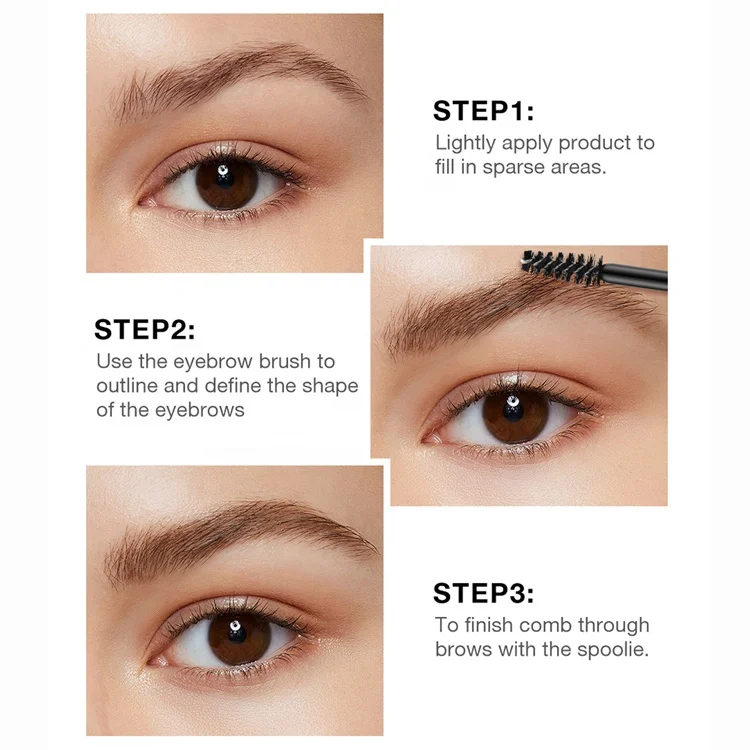 STEP1:
Lightly apply product to fill in sparse areas.

STEP2:
Use the eyebrow brush to outline and define the shape of the eyebrows

STEP3:
To finish comb through brows with the spoolie.