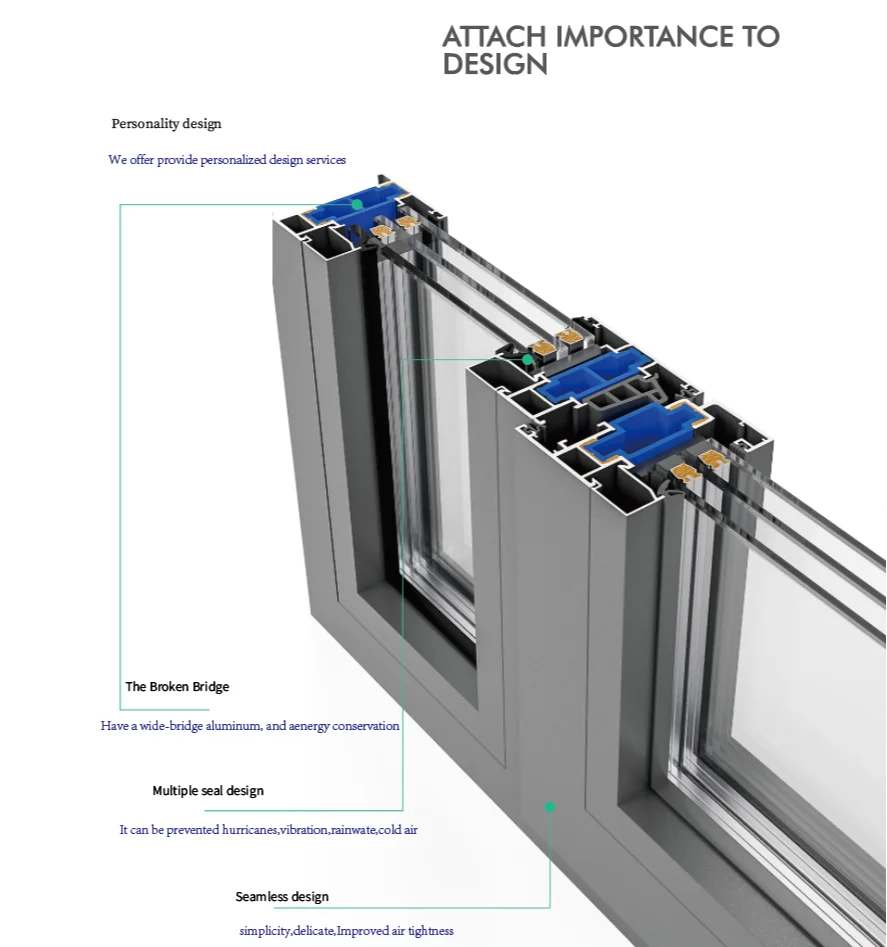 ATTACH IMPORTANCE TO DESIGN

Personality design

We offer provide personalized design services

The Broken Bridge

Have a wide-bridge aluminum, and aenergy conservation

Multiple seal design

It can be prevented hurricanes,vibration,rainwate,cold air

Seamless design

simplicity,delicate,Improved air tightness