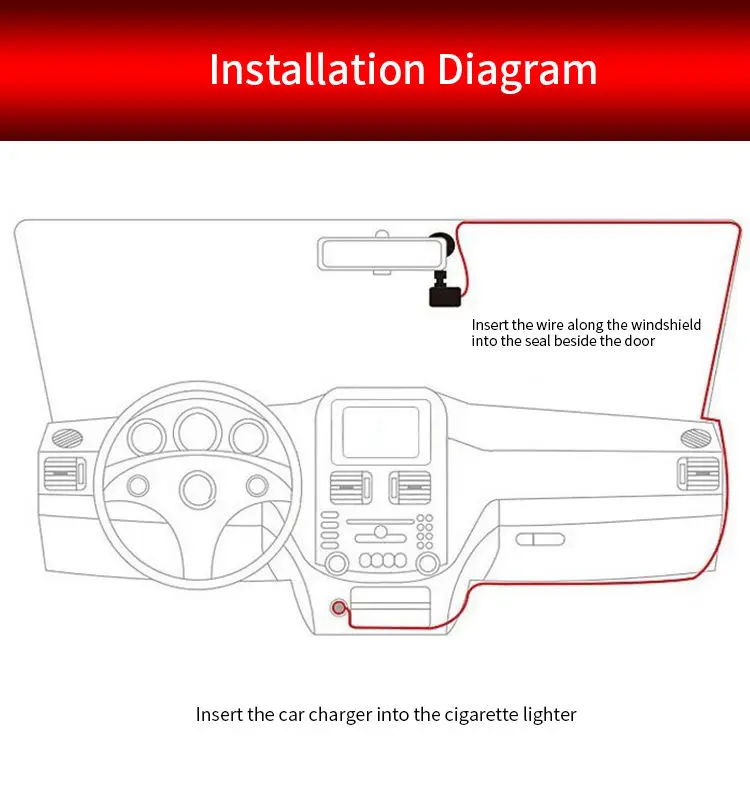 Installation Diagram

Insert the wire along the windshield into the seal beside the door

Insert the car charger into the cigarette lighter