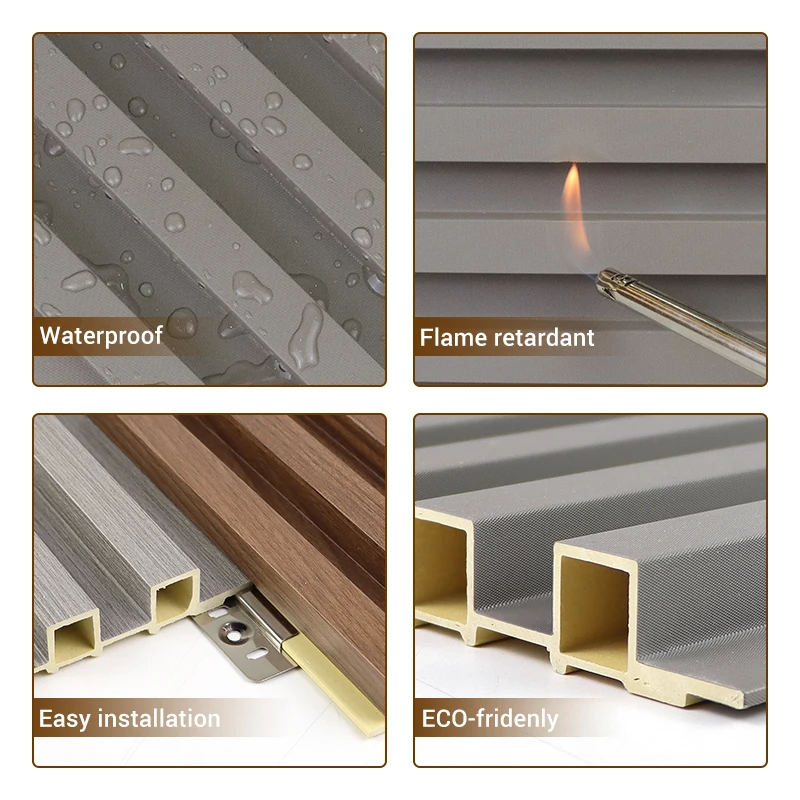 Waterproof

Flame retardant

Easy installation

ECO-fridenly