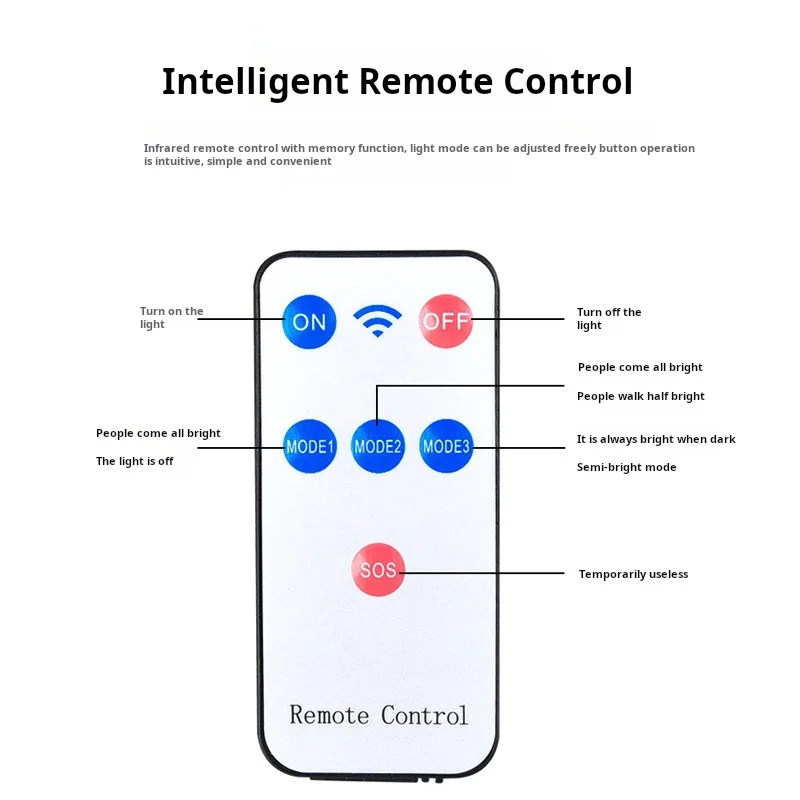 Intelligent Remote Control

Infrared remote control with memory function, light mode can be adjusted freely button operation is intuitive, simple and convenient

Turn on the light

ON

OFF

Turn off the light

People come all bright

People walk half bright

People come all bright

The light is off

MODE1

MODE2

MODE3

It is always bright when dark

Semi-bright mode

SOS

Temporarily useless

Remote Control