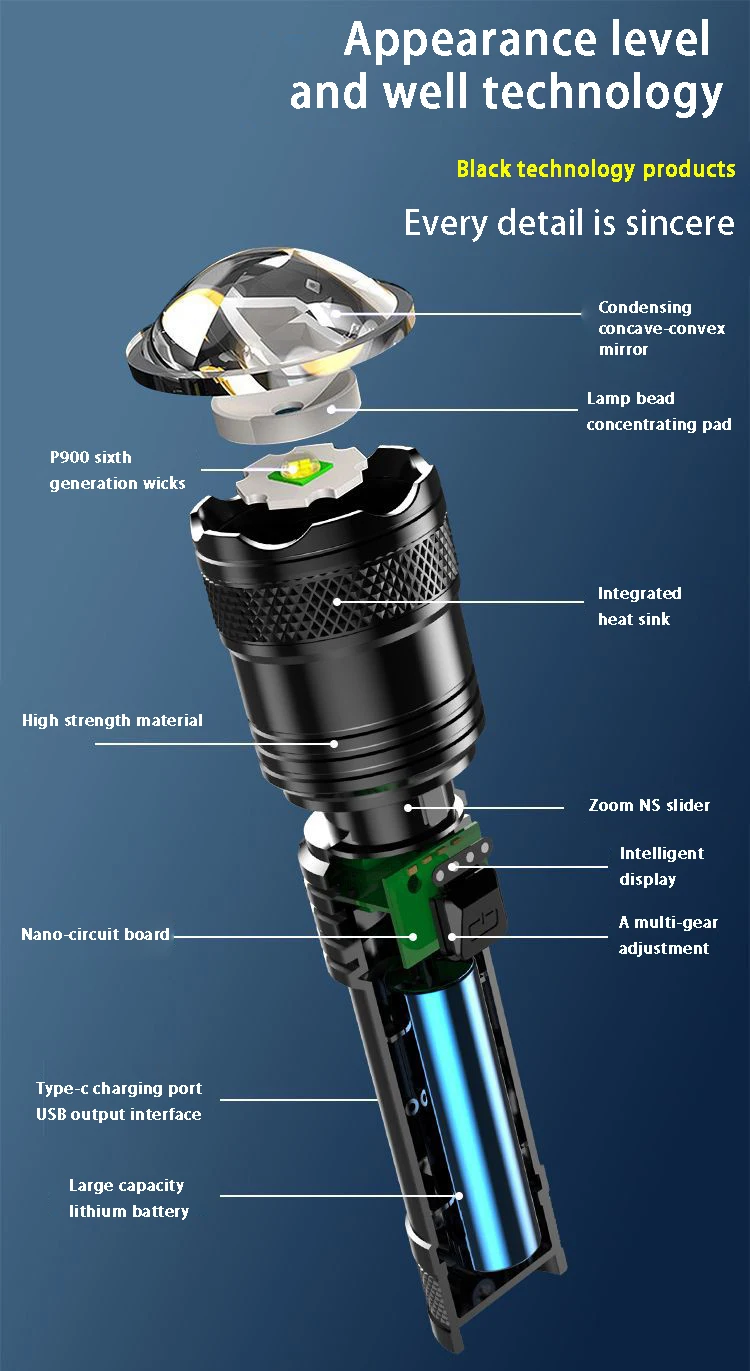 Appearance level and well technology

Black technology products

Every detail is sincere

Condensing concave-convex mirror

Lamp bead concentrating pad

P900 sixth generation wicks

Integrated heat sink

High strength material

Zoom NS slider

Intelligent display

Nano-circuit board

A multi-gear adjustment

Type-c charging port USB output interface

Large capacity lithium battery