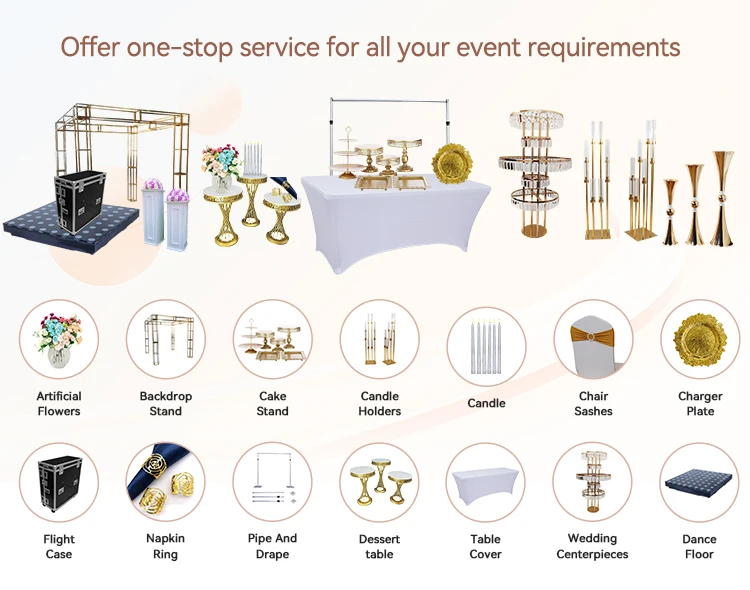 Offer one-stop service for all your event requirements

Artificial Flowers

Backdrop Stand

Cake Stand

Candle Holders

Candle

Chair Sashes

Charger Plate

Flight Case

Napkin Ring

Pipe And Drape

Dessert table

Table Cover

Wedding Centerpieces

Dance Floor