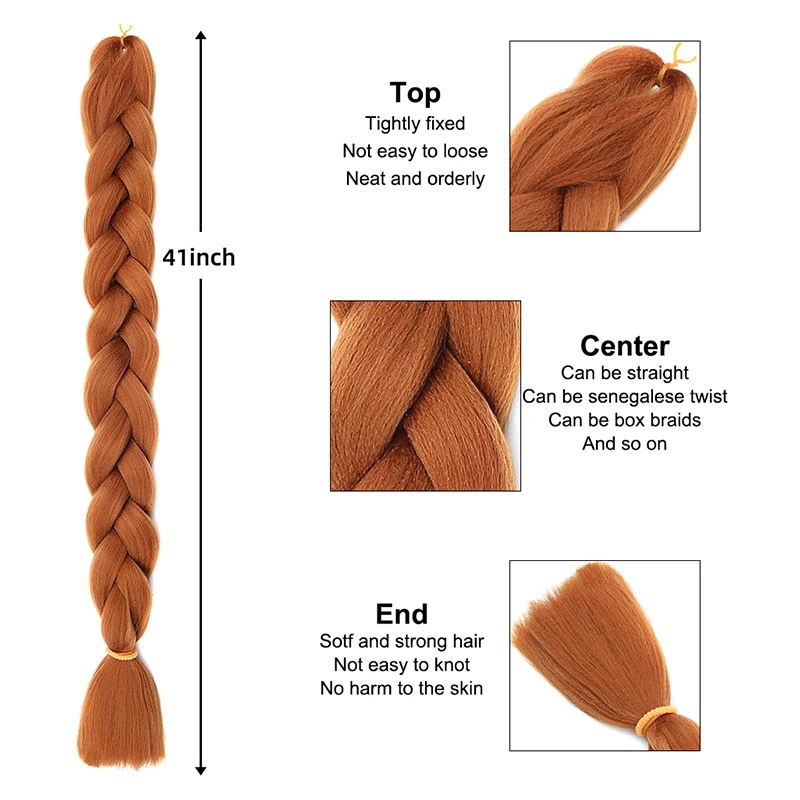 41inch

Top
Tightly fixed
Not easy to loose
Neat and orderly

Center
Can be straight
Can be senegalese twist
Can be box braids
And so on

End
Sotf and strong hair
Not easy to knot
No harm to the skin