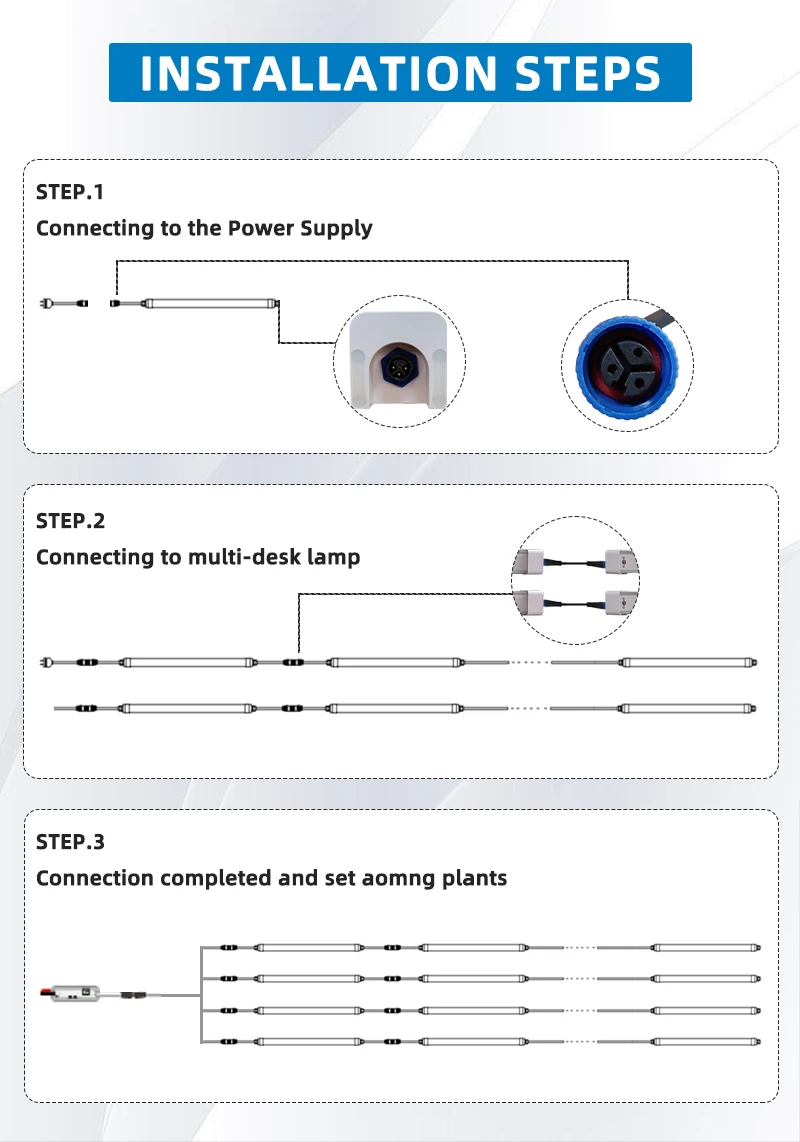 INSTALLATION STEPS

STEP.1

Connecting to the Power Supply

STEP.2

Connecting to multi-desk lamp

STEP.3

Connection completed and set aomng plants