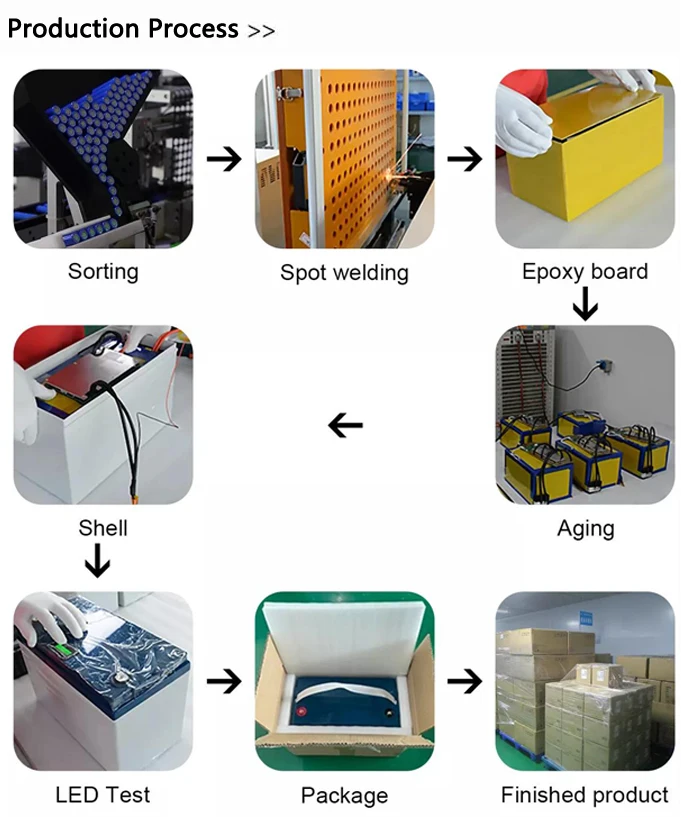 Production Process >>

Sorting

Spot welding

Epoxy board

Aging

Shell

LED Test

Package

Finished product