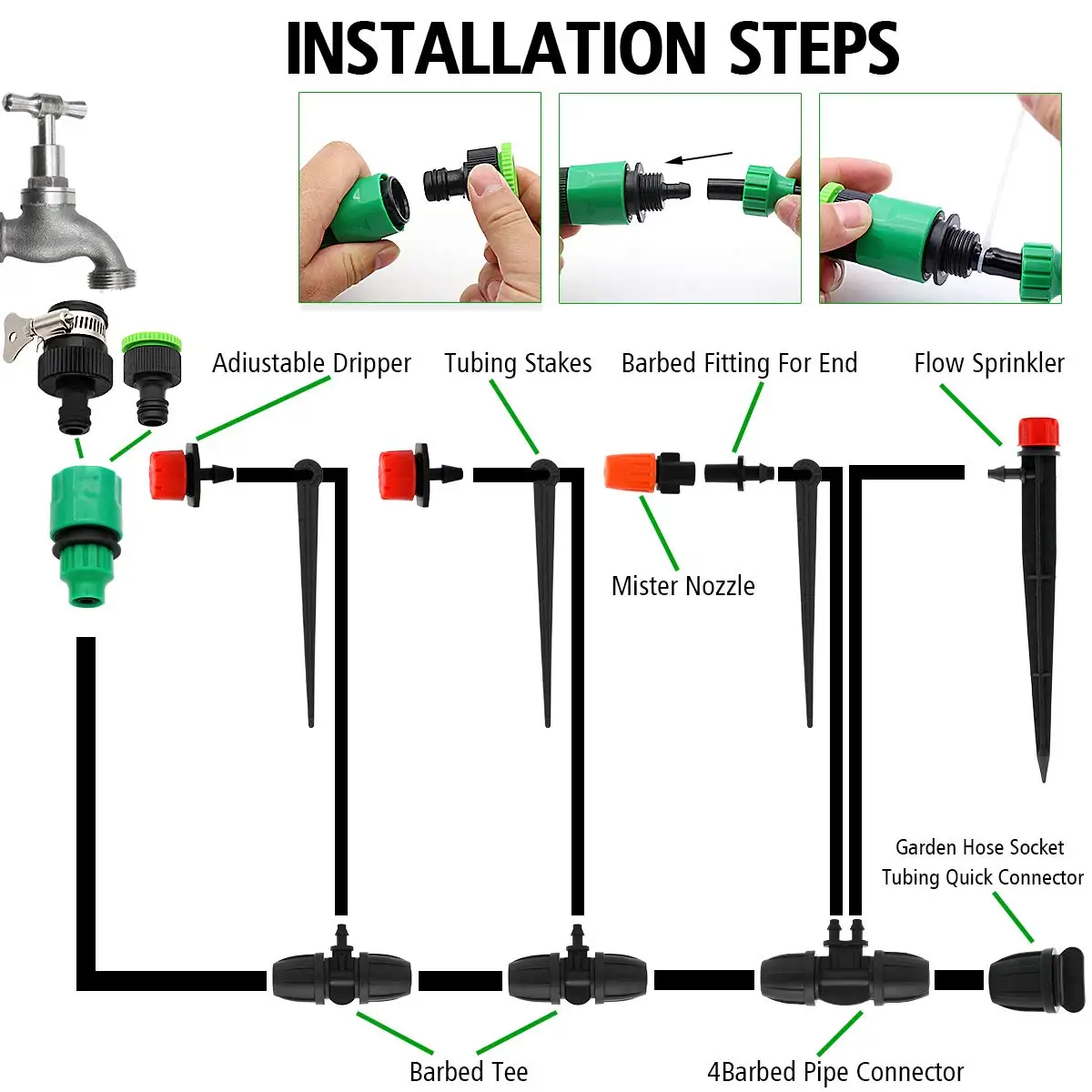 INSTALLATION STEPS

Adiustable Dripper

Tubing Stakes

Barbed Fitting For End

Flow Sprinkler

Mister Nozzle

Garden Hose Socket Tubing Quick Connector

Barbed Tee

4Barbed Pipe Connector