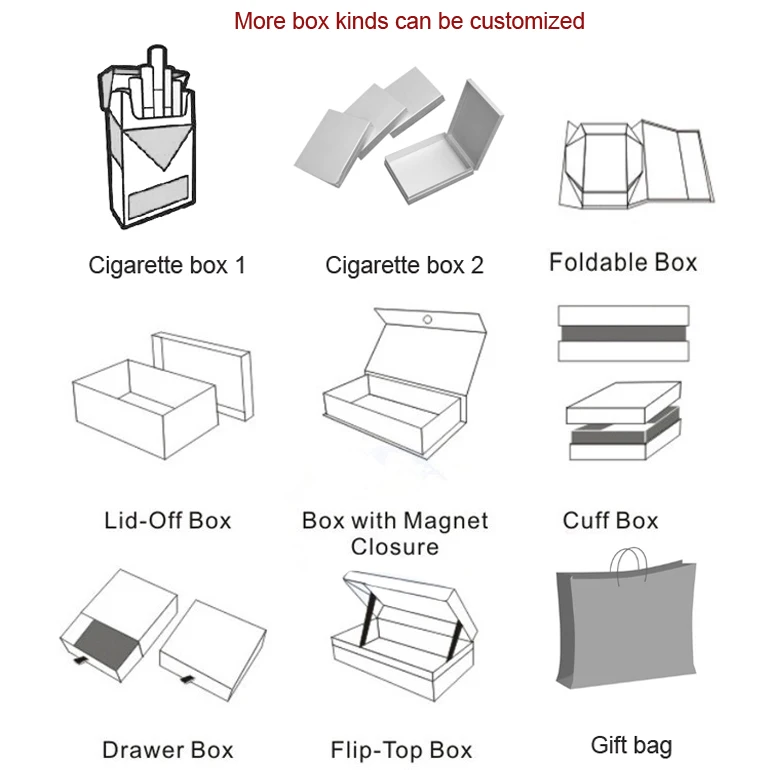 More box kinds can be customized

Cigarette box 1

Cigarette box 2

Foldable Box

Lid-Off Box

Box with Magnet Closure

Cuff Box

Drawer Box

Flip-Top Box

Gift bag