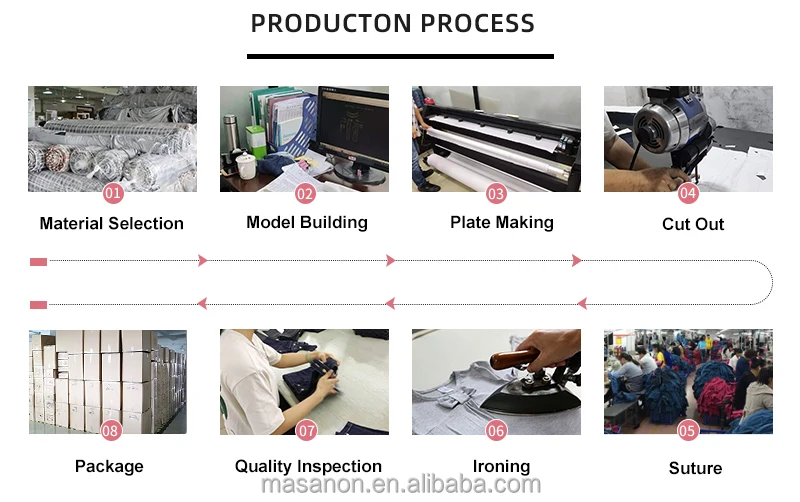 PRODUCTON PROCESS

01
Material Selection

02
Model Building

03
Plate Making

04
Cut Out

08
Package

07
Quality Inspection

06
Ironing

05
Suture

masanon.en.alibaba.com