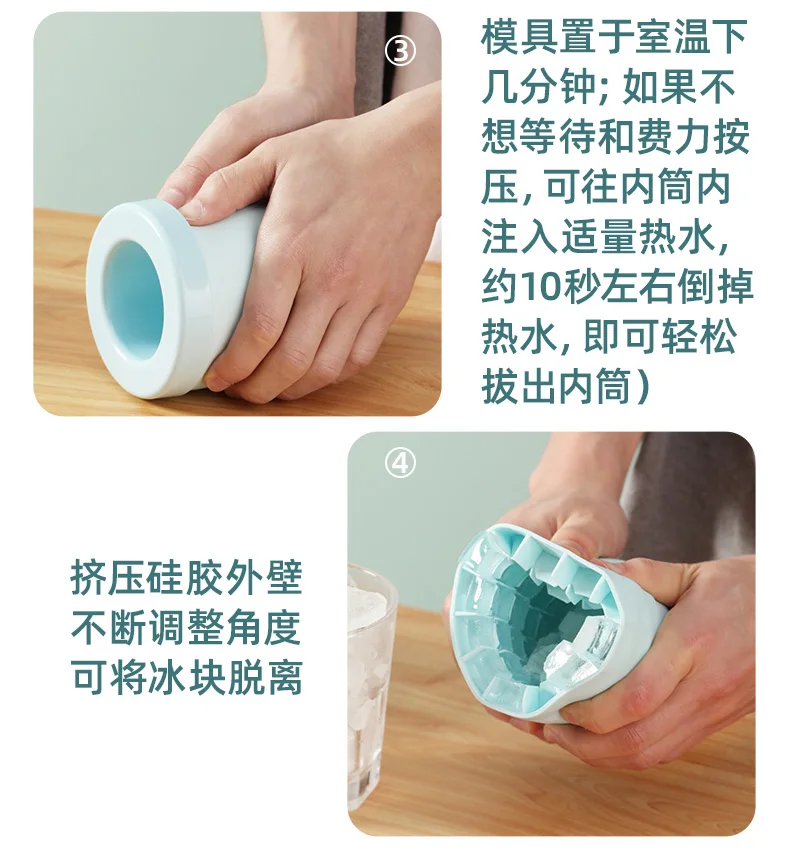 ③

模具置于室温下几分钟；如果不想等待和费力按压，可往内筒内注入适量热水，约10秒左右倒掉热水，即可轻松拔出内筒）

④

挤压硅胶外壁
不断调整角度
可将冰块脱离