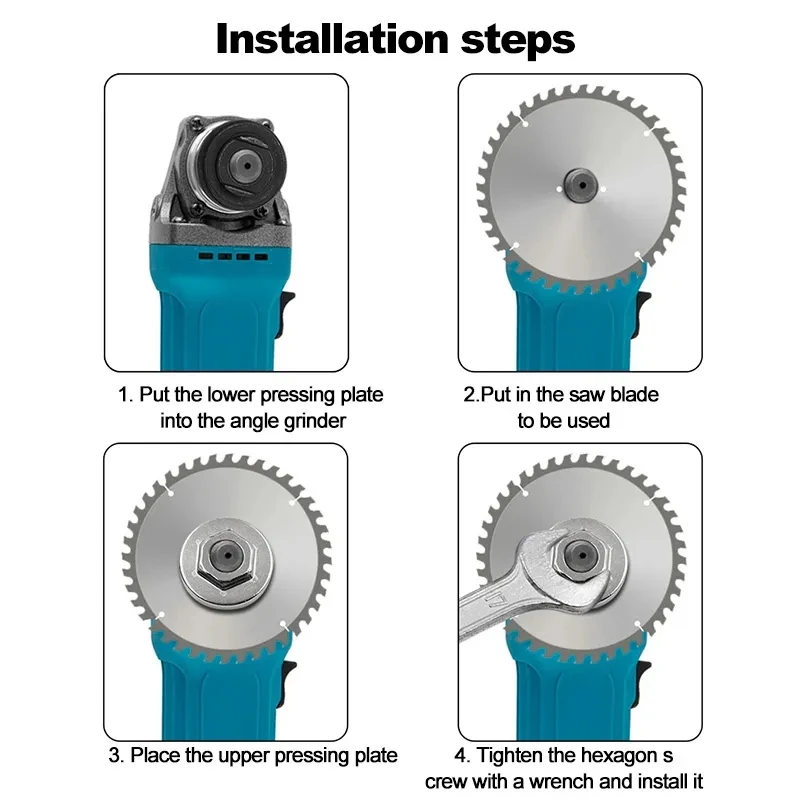 Installation steps

1. Put the lower pressing plate into the angle grinder

2.Put in the saw blade to be used

3. Place the upper pressing plate

4. Tighten the hexagon s crew with a wrench and install it