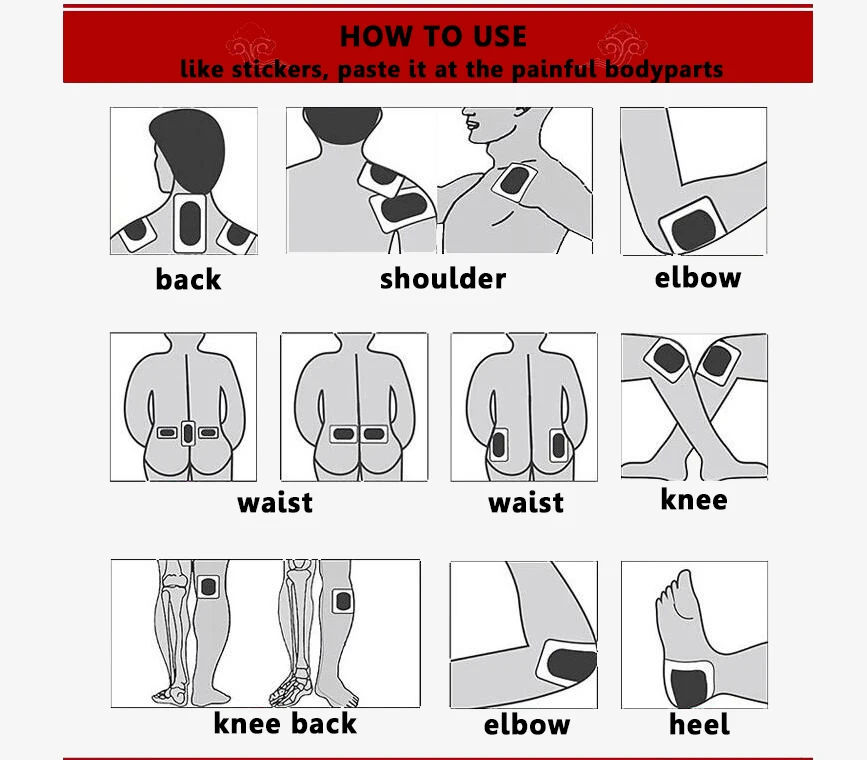 HOW TO USE
like stickers, paste it at the painful bodyparts

back

shoulder

elbow

waist

waist

knee

knee back

elbow

heel