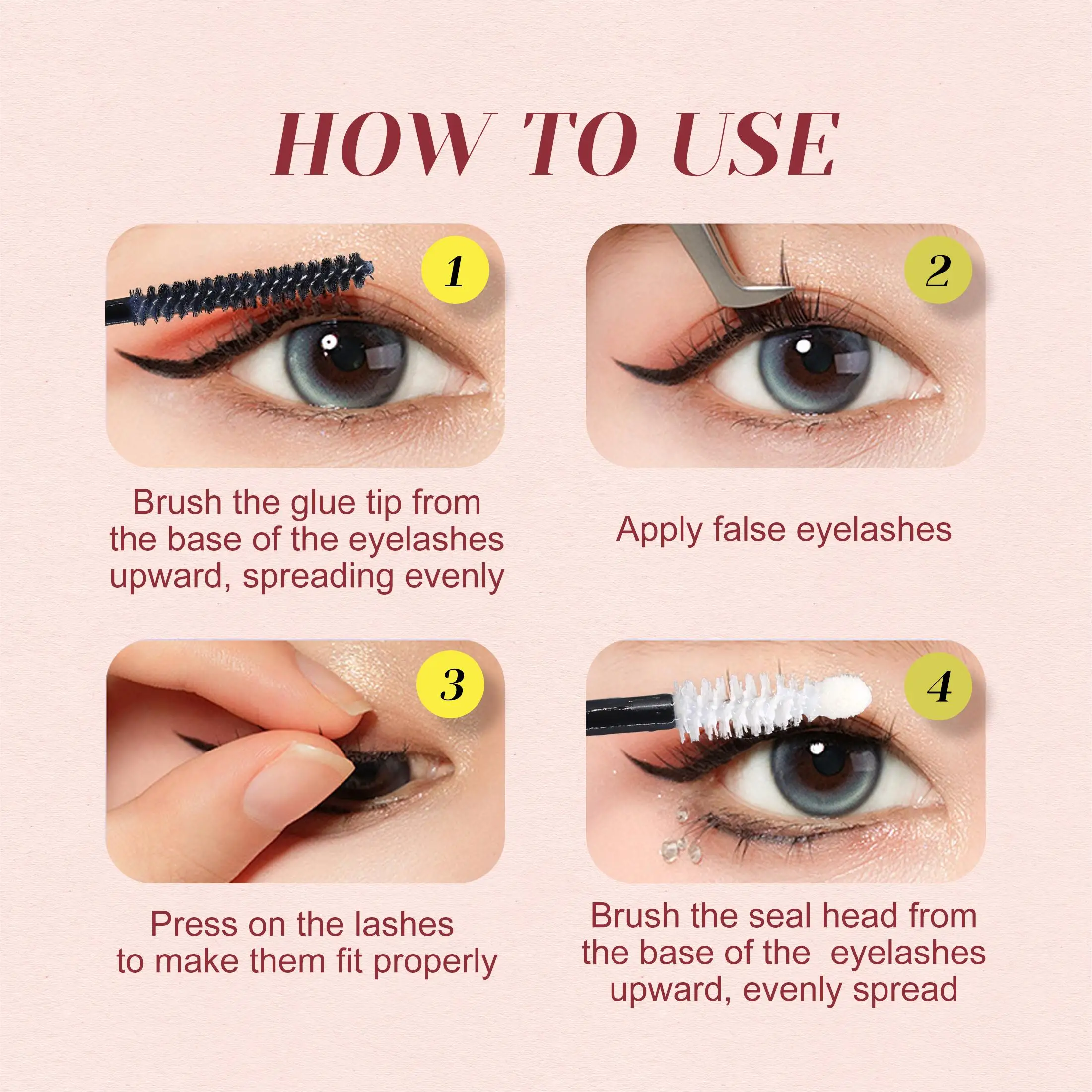 HOW TO USE

1

Brush the glue tip from the base of the eyelashes upward, spreading evenly

2

Apply false eyelashes

3

Press on the lashes to make them fit properly

4

Brush the seal head from the base of the  eyelashes upward, evenly spread