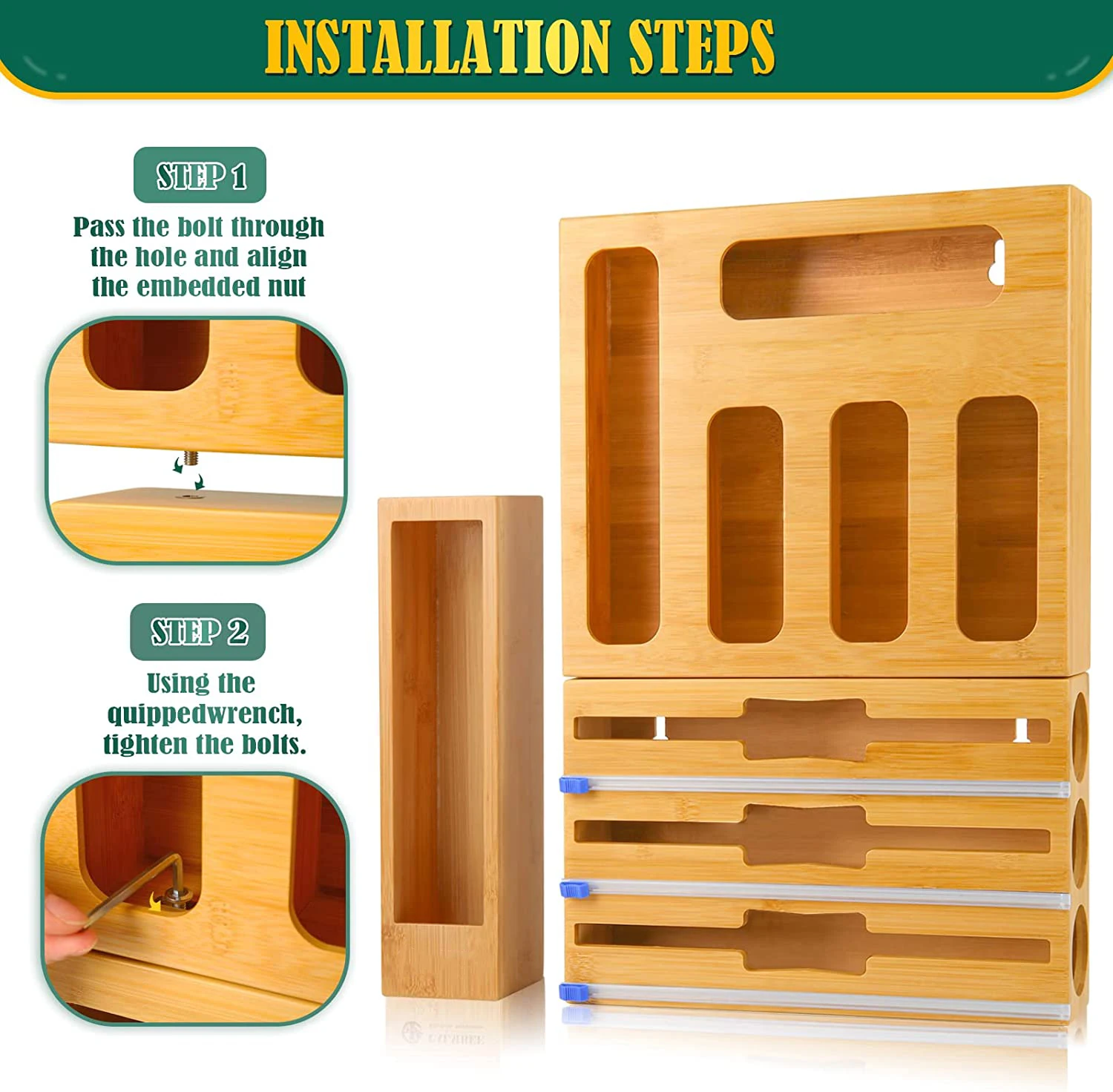 INSTALLATION STEPS

STEP 1

Pass the bolt through the hole and align the embedded nut

STEP 2

Using the quippedwrench, tighten the bolts.