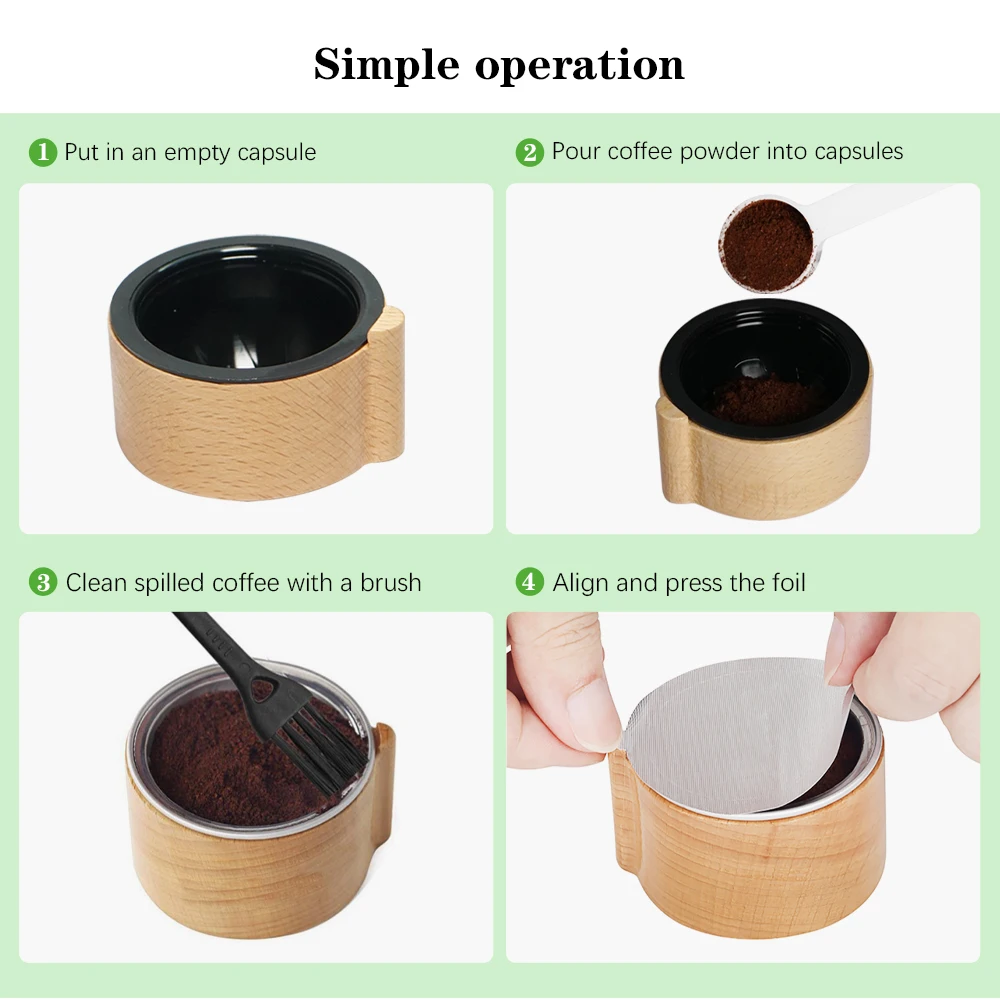 Simple operation

1 Put in an empty capsule

2 Pour coffee powder into capsules

3 Clean spilled coffee with a brush

4 Align and press the foil