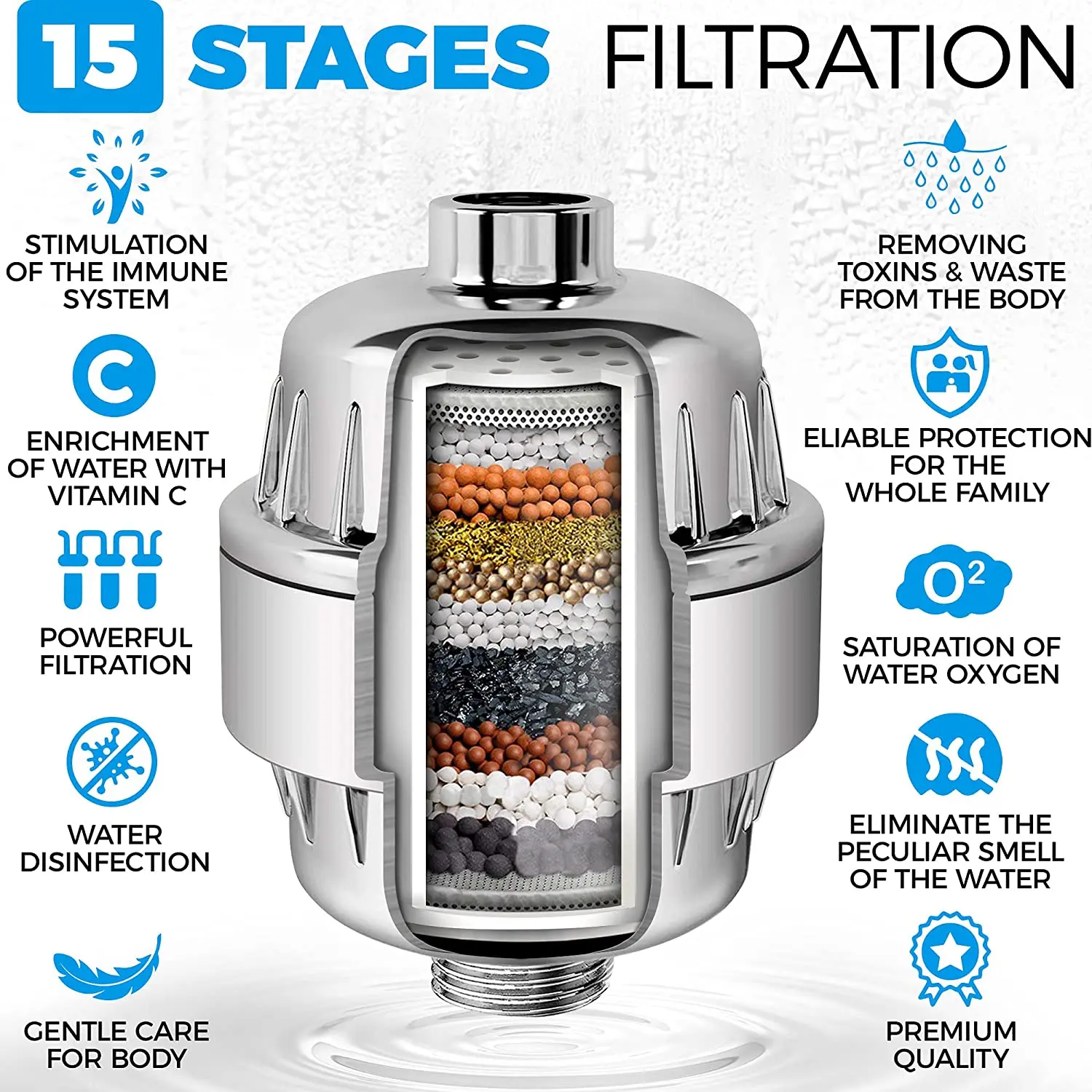 15 STAGES FILTRATION

STIMULATION OF THE IMMUNE SYSTEM

C

ENRICHMENT OF WATER WITH VITAMIN C

POWERFUL FILTRATION

WATER DISINFECTION

GENTLE CARE FOR BODY

REMOVING TOXINS & WASTE FROM THE BODY

ELIABLE PROTECTION FOR THE WHOLE FAMILY

$O^2$

SATURATION OF WATER OXYGEN

ELIMINATE THE PECULIAR SMELL OF THE WATER

PREMIUM QUALITY