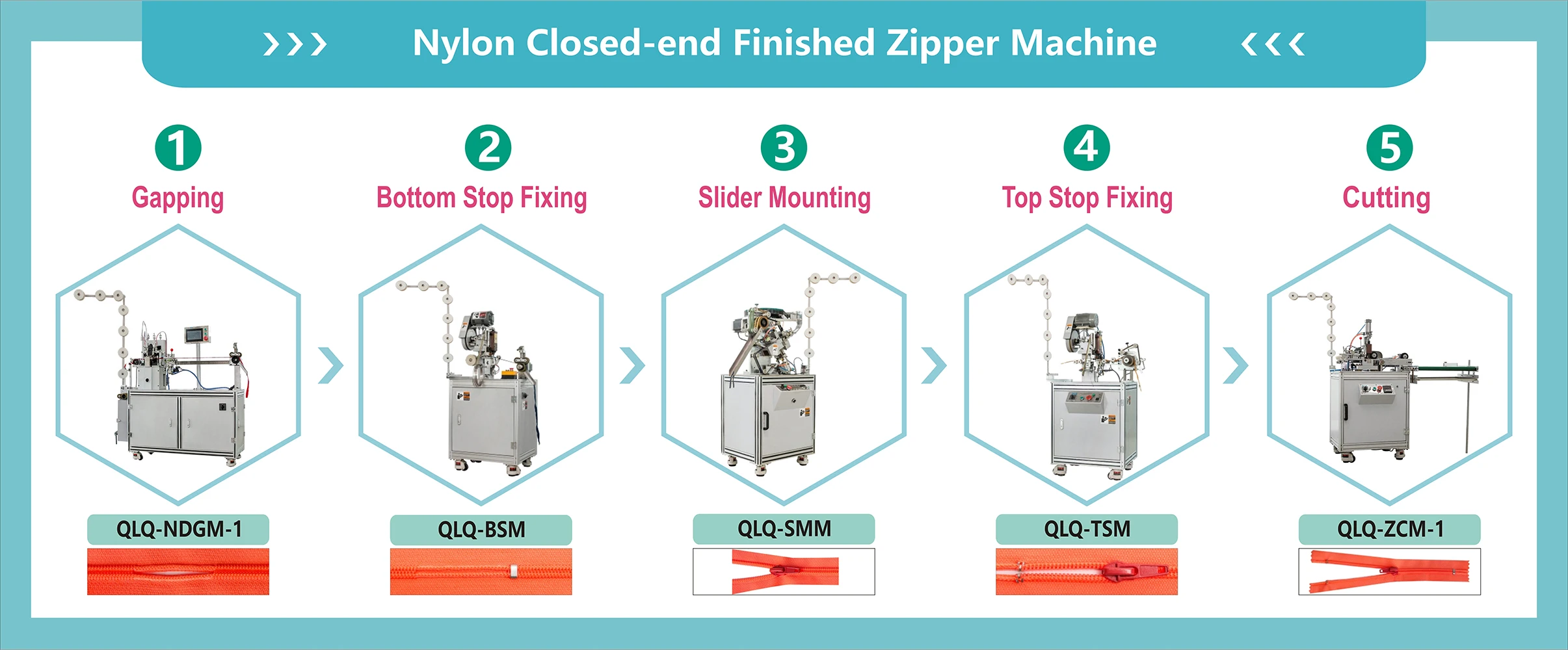 ››› Nylon Closed-end Finished Zipper Machine ‹‹‹

1
Gapping

QLQ-NDGM-1

2
Bottom Stop Fixing

QLQ-BSM

3
Slider Mounting

QLQ-SMM

4
Top Stop Fixing

QLQ-TSM

5
Cutting

QLQ-ZCM-1