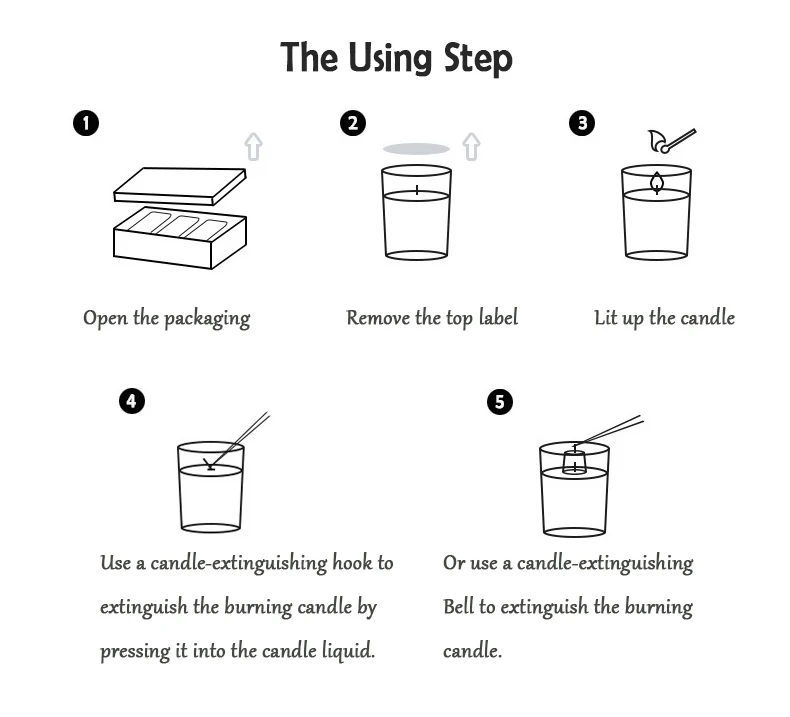 The Using Step

1

Open the packaging

2

Remove the top label

3

Lit up the candle

4

Use a candle-extinguishing hook to extinguish the burning candle by pressing it into the candle liquid.

5

Or use a candle-extinguishing Bell to extinguish the burning candle.