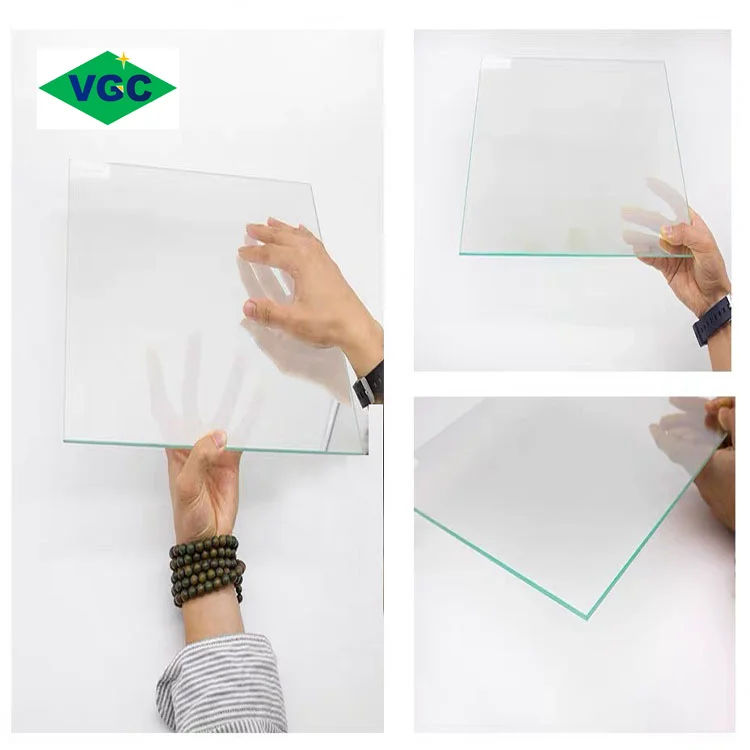 VGC