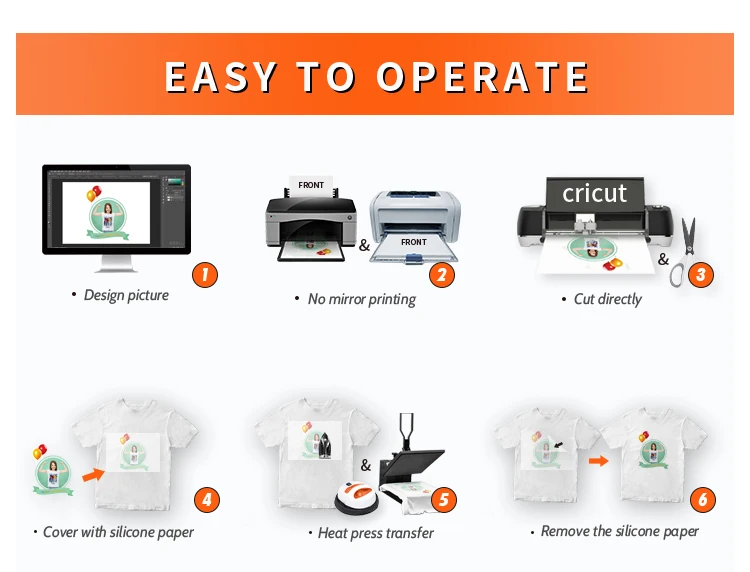 EASY TO OPERATE

1
• Design picture

FRONT
&
FRONT
2
• No mirror printing

cricut
&
3
• Cut directly

4
• Cover with silicone paper

&
5
• Heat press transfer

6
• Remove the silicone paper