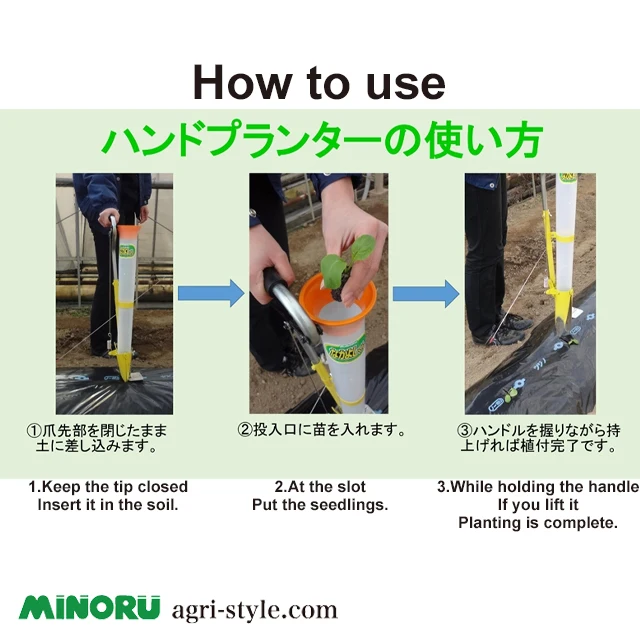 How to use

ハンドプランターの使い方

①爪先部を閉じたまま土に差し込みます。

②投入口に苗を入れます。

③ハンドルを握りながら持上げれば植付完了です。

1.Keep the tip closed
Insert it in the soil.

2.At the slot
Put the seedlings.

3.While holding the handle
If you lift it
Planting is complete.

MINORU agri-style.com