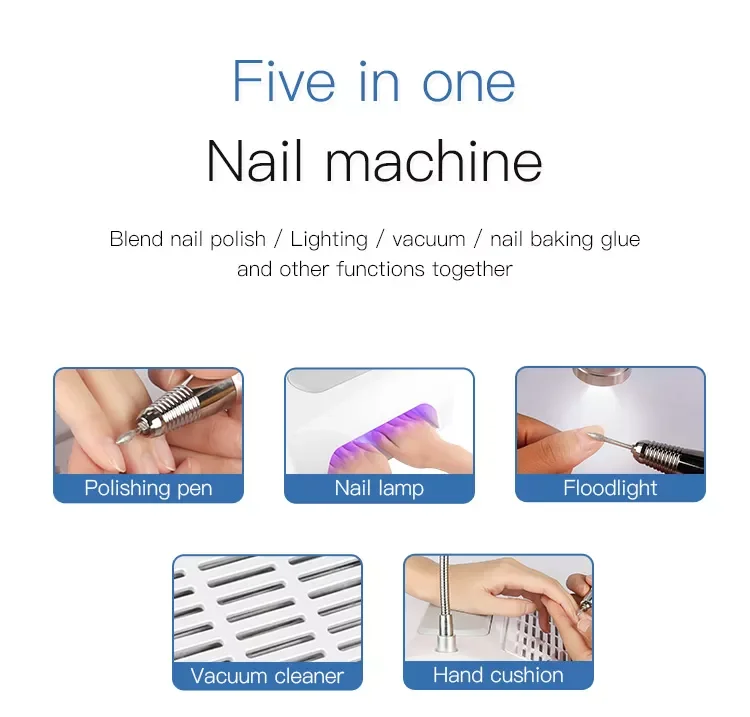 Five in one

Nail machine

Blend nail polish / Lighting / vacuum / nail baking glue and other functions together

Polishing pen

Nail lamp

Floodlight

Vacuum cleaner

Hand cushion