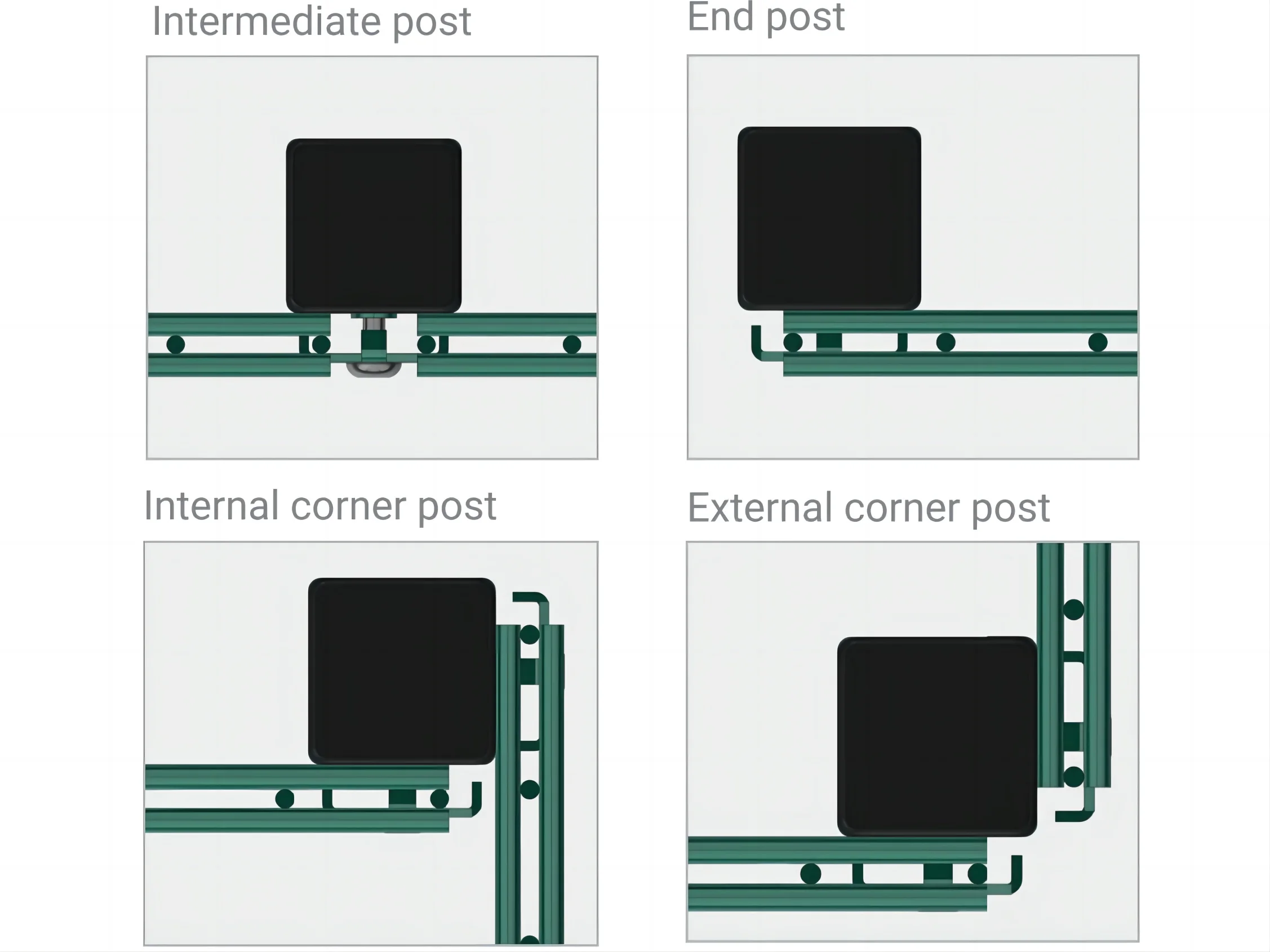 Intermediate post

End post

Internal corner post

External corner post