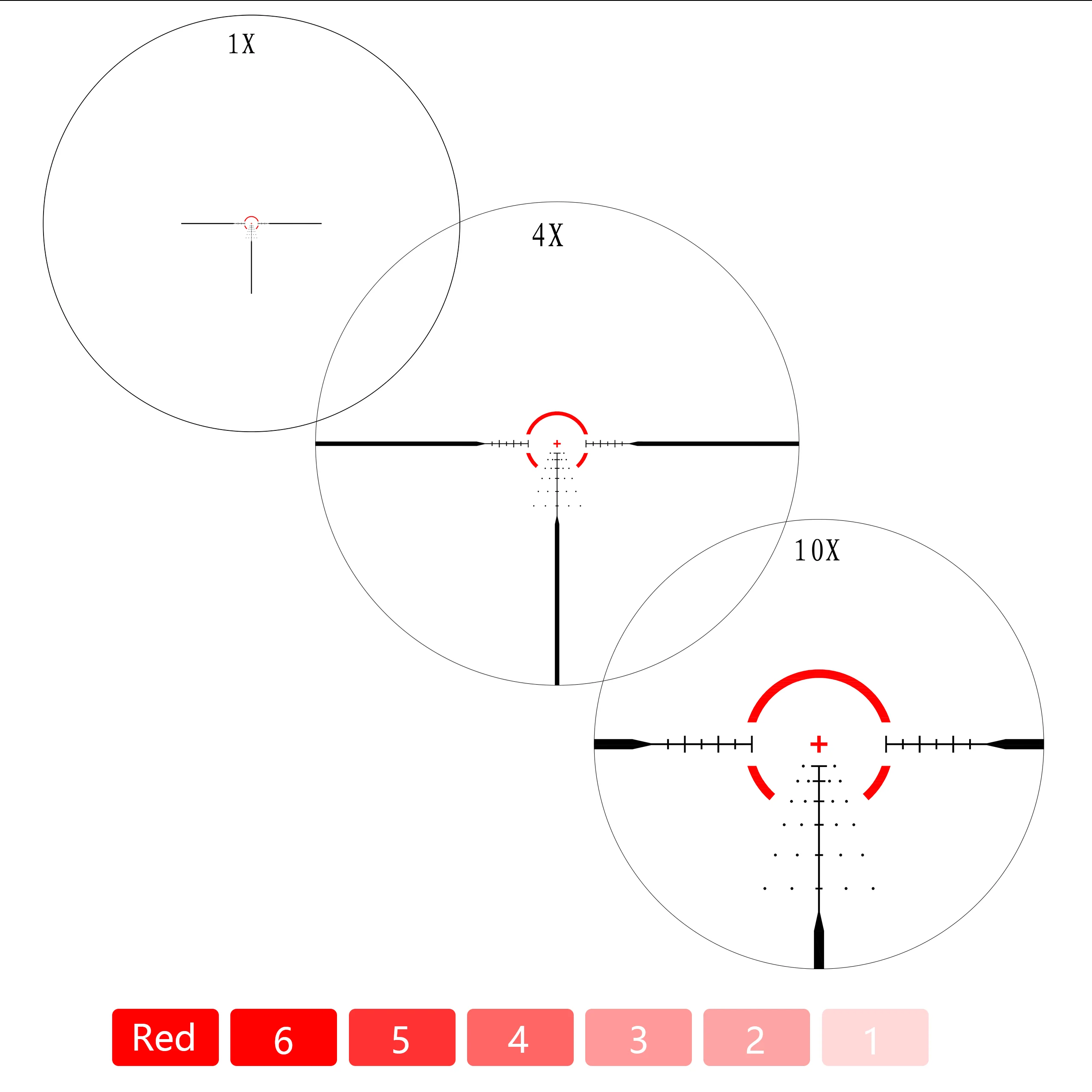 1X

4X

10X

Red 6 5 4 3 2 1