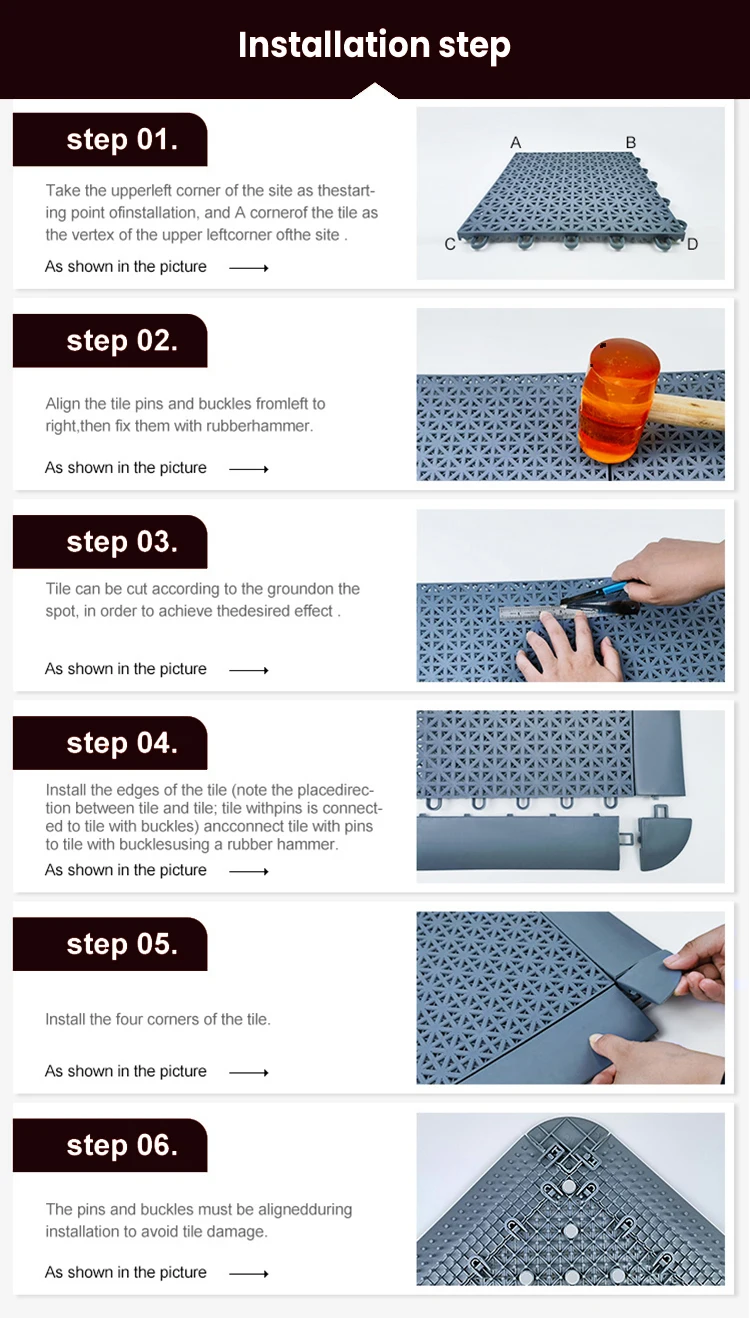 Installation step

step 01.

Take the upperleft corner of the site as thestarting point ofinstallation, and A cornerof the tile as the vertex of the upper leftcorner ofthe site .

As shown in the picture

A B C D

step 02.

Align the tile pins and buckles fromleft to right,then fix them with rubberhammer.

As shown in the picture

step 03.

Tile can be cut according to the groundon the spot, in order to achieve thedesired effect .

As shown in the picture

step 04.

Install the edges of the tile (note the placedirection between tile and tile; tile withpins is connected to tile with buckles) ancconnect tile with pins to tile with bucklesusing a rubber hammer.

As shown in the picture

step 05.

Install the four corners of the tile.

As shown in the picture

step 06.

The pins and buckles must be alignedduring installation to avoid tile damage.

As shown in the picture