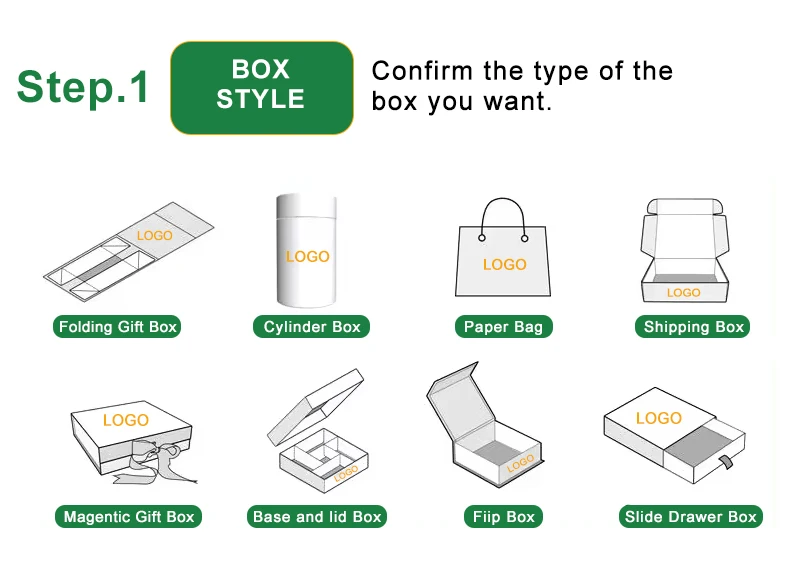 Step.1

BOX STYLE

Confirm the type of the box you want.

LOGO

Folding Gift Box

LOGO

Cylinder Box

LOGO

Paper Bag

LOGO

Shipping Box

LOGO

Magentic Gift Box

LOGO

Base and lid Box

LOGO

Fiip Box

LOGO

Slide Drawer Box