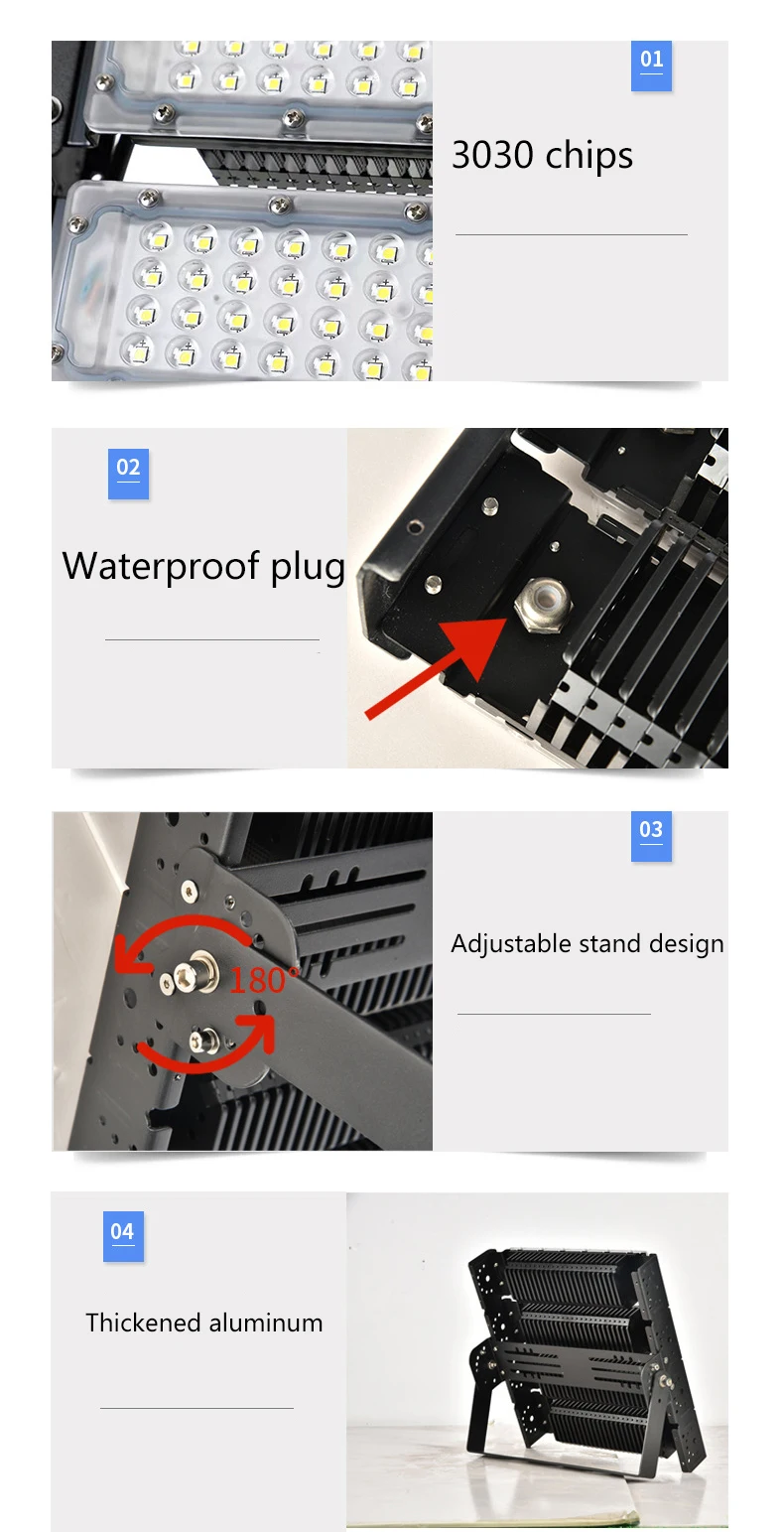 01

3030 chips

02

Waterproof plug

180°

03

Adjustable stand design

04

Thickened aluminum