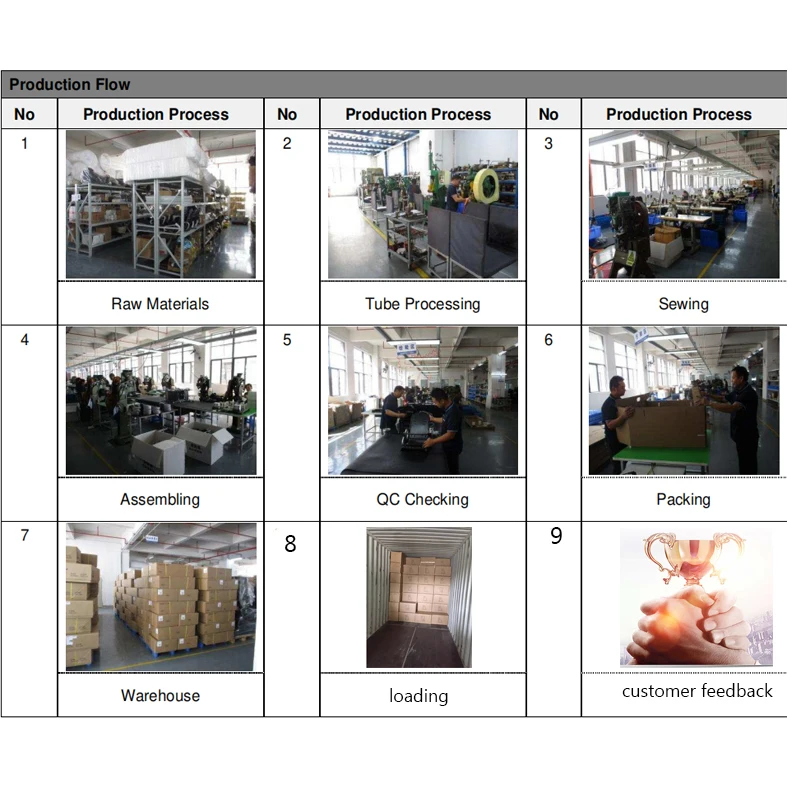 Production Flow

| No | Production Process | No | Production Process | No | Production Process |
|---|---|---|---|---|---|
| 1 | Raw Materials | 2 | Tube Processing | 3 | Sewing |
| 4 | Assembling | 5 | QC Checking | 6 | Packing |
| 7 | Warehouse | 8 | loading | 9 | customer feedback |