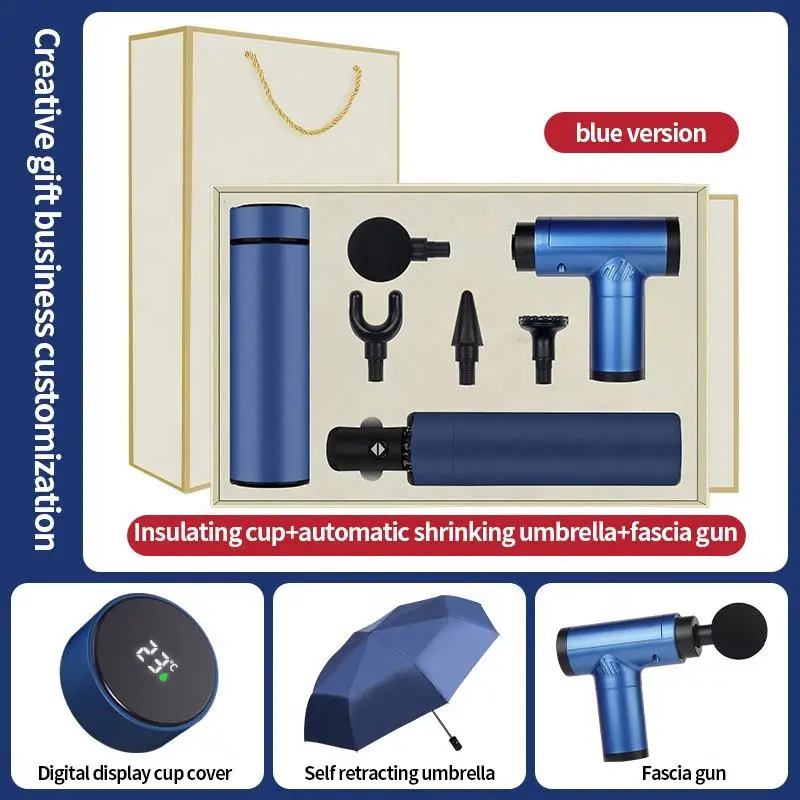 Creative gift business customization

blue version

Insulating cup+automatic shrinking umbrella+fascia gun

23°C

Digital display cup cover

Self retracting umbrella

Fascia gun