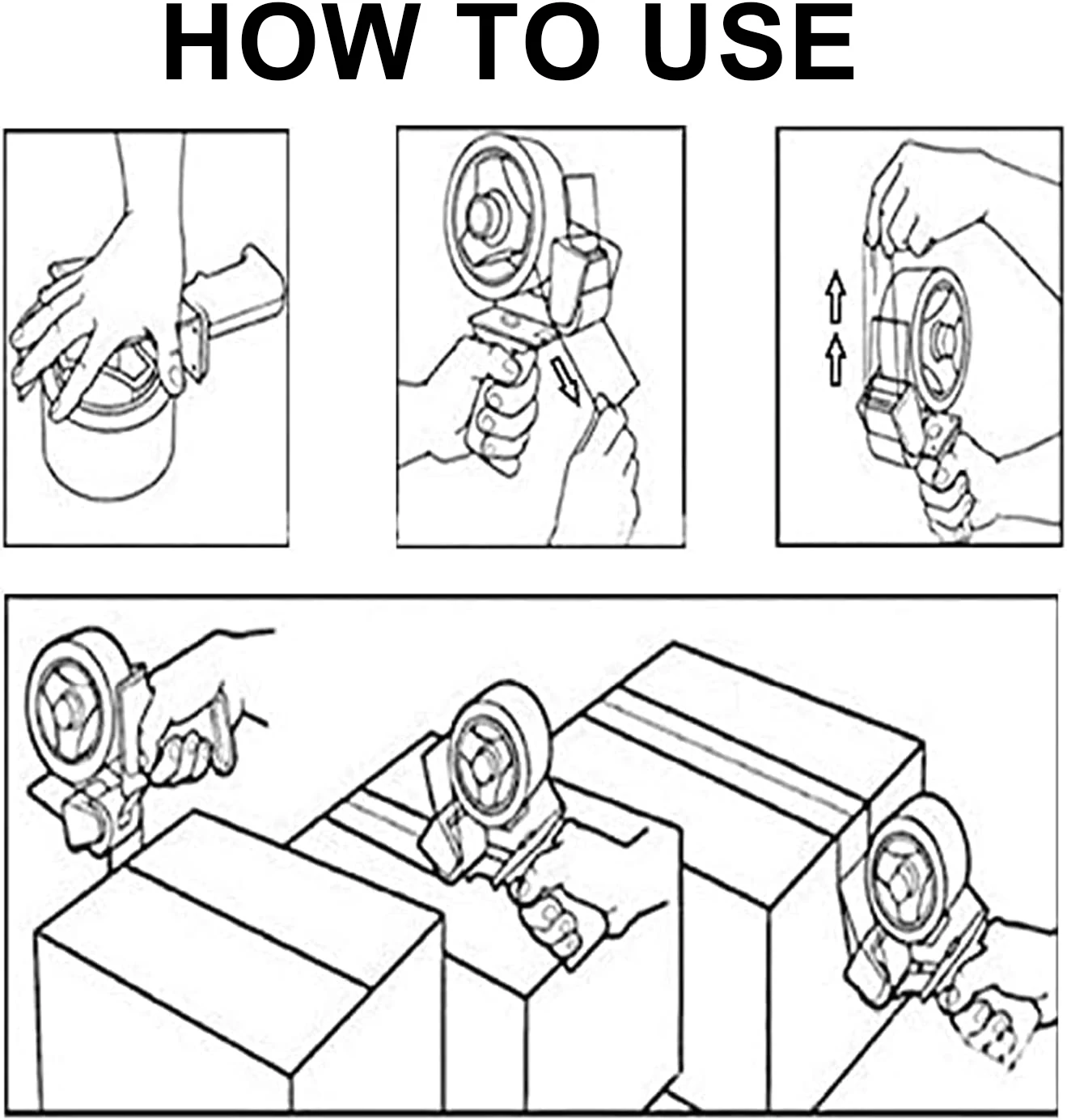 HOW TO USE