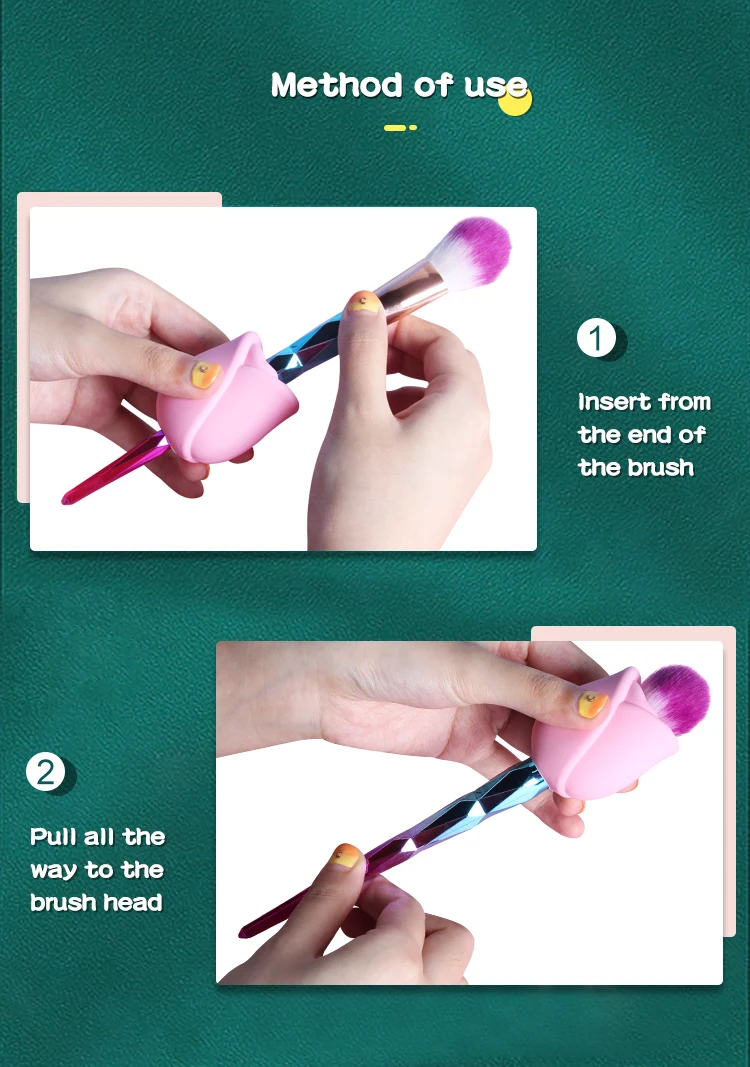 Method of use

1

Insert from the end of the brush

2

Pull all the way to the brush head