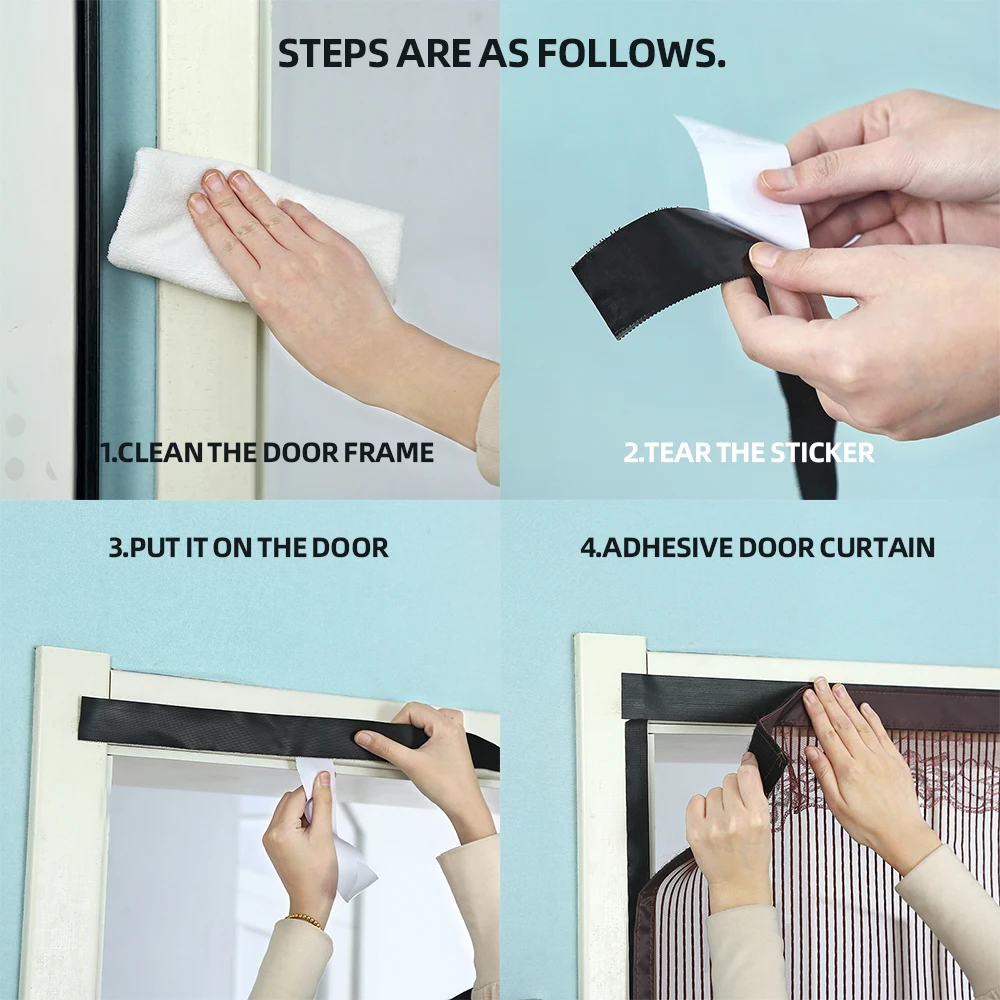 STEPS ARE AS FOLLOWS.

1.CLEAN THE DOOR FRAME

2.TEAR THE STICKER

3.PUT IT ON THE DOOR

4.ADHESIVE DOOR CURTAIN