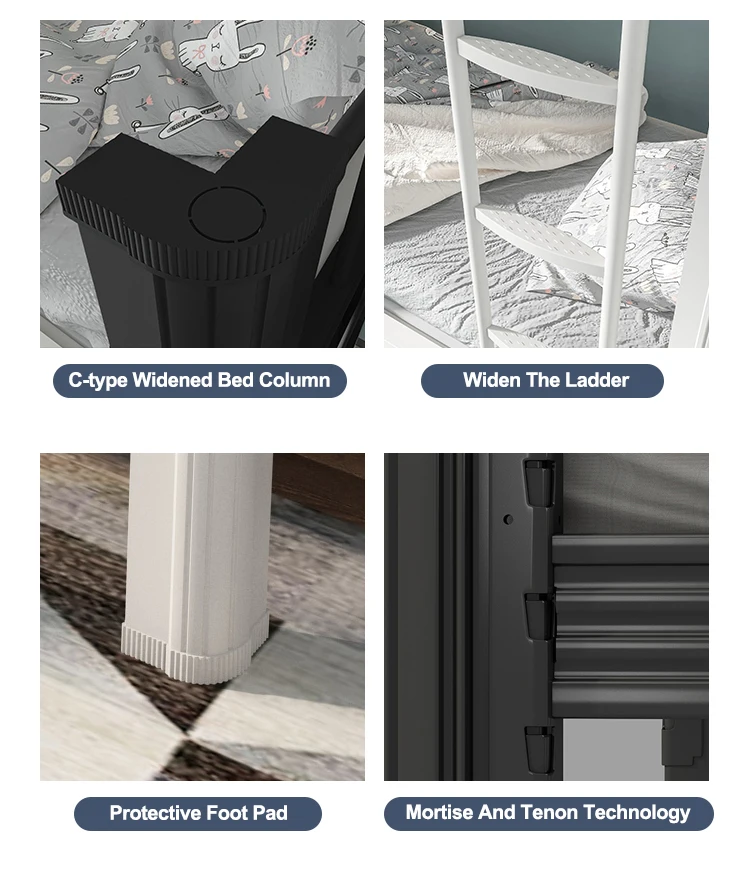 C-type Widened Bed Column

Widen The Ladder

Protective Foot Pad

Mortise And Tenon Technology