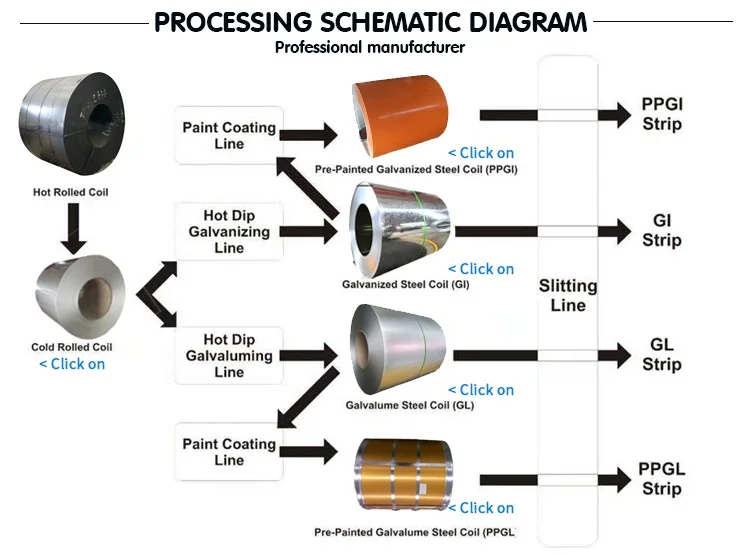 PROCESSING SCHEMATIC DIAGRAM
Professional manufacturer

Hot Rolled Coil

Cold Rolled Coil
< Click on

Paint Coating Line

Hot Dip Galvanizing Line

Hot Dip Galvaluming Line

Paint Coating Line

< Click on
Pre-Painted Galvanized Steel Coil (PPGI)

< Click on
Galvanized Steel Coil (GI)

< Click on
Galvalume Steel Coil (GL)

< Click on
Pre-Painted Galvalume Steel Coil (PPGL)

Slitting Line

PPGI Strip

GI Strip

GL Strip

PPGL Strip