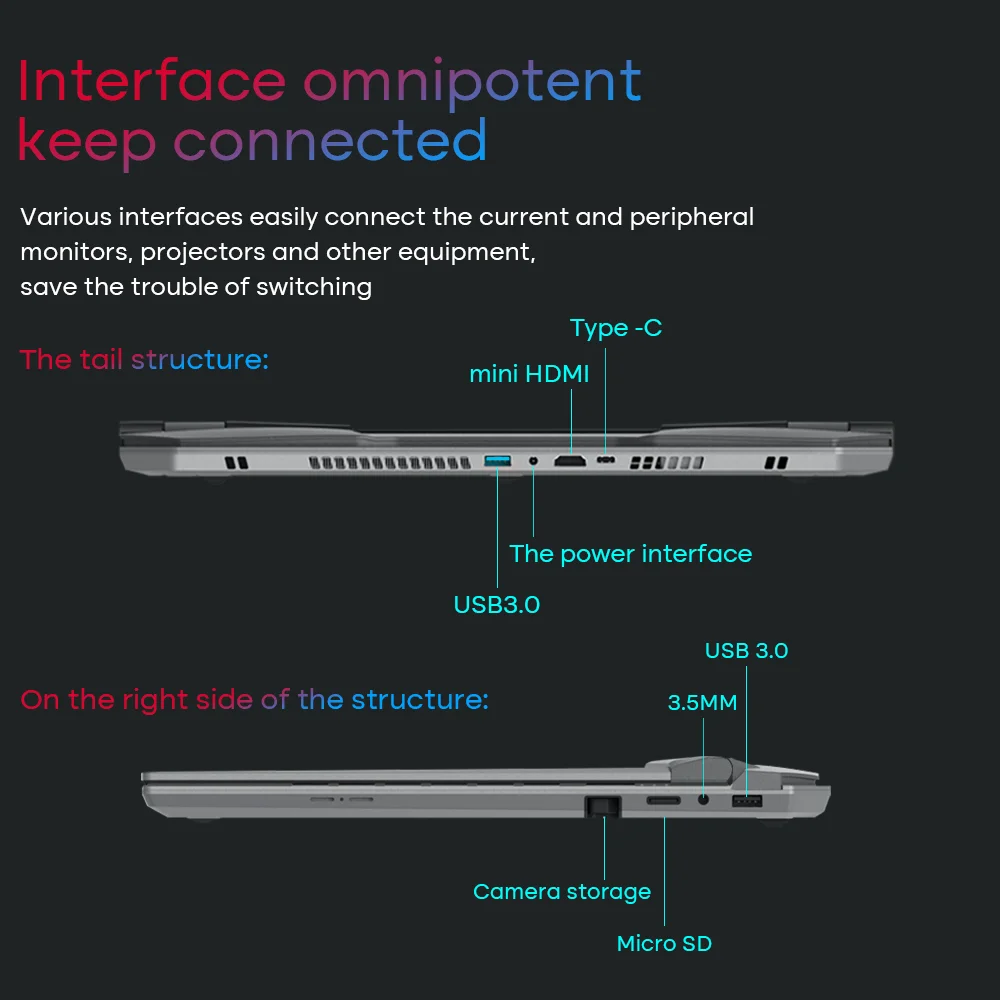 Interface omnipotent keep connected

Various interfaces easily connect the current and peripheral monitors, projectors and other equipment, save the trouble of switching

The tail structure:

Type -C

mini HDMI

The power interface

USB3.0

On the right side of the structure:

USB 3.0

3.5MM

Camera storage

Micro SD