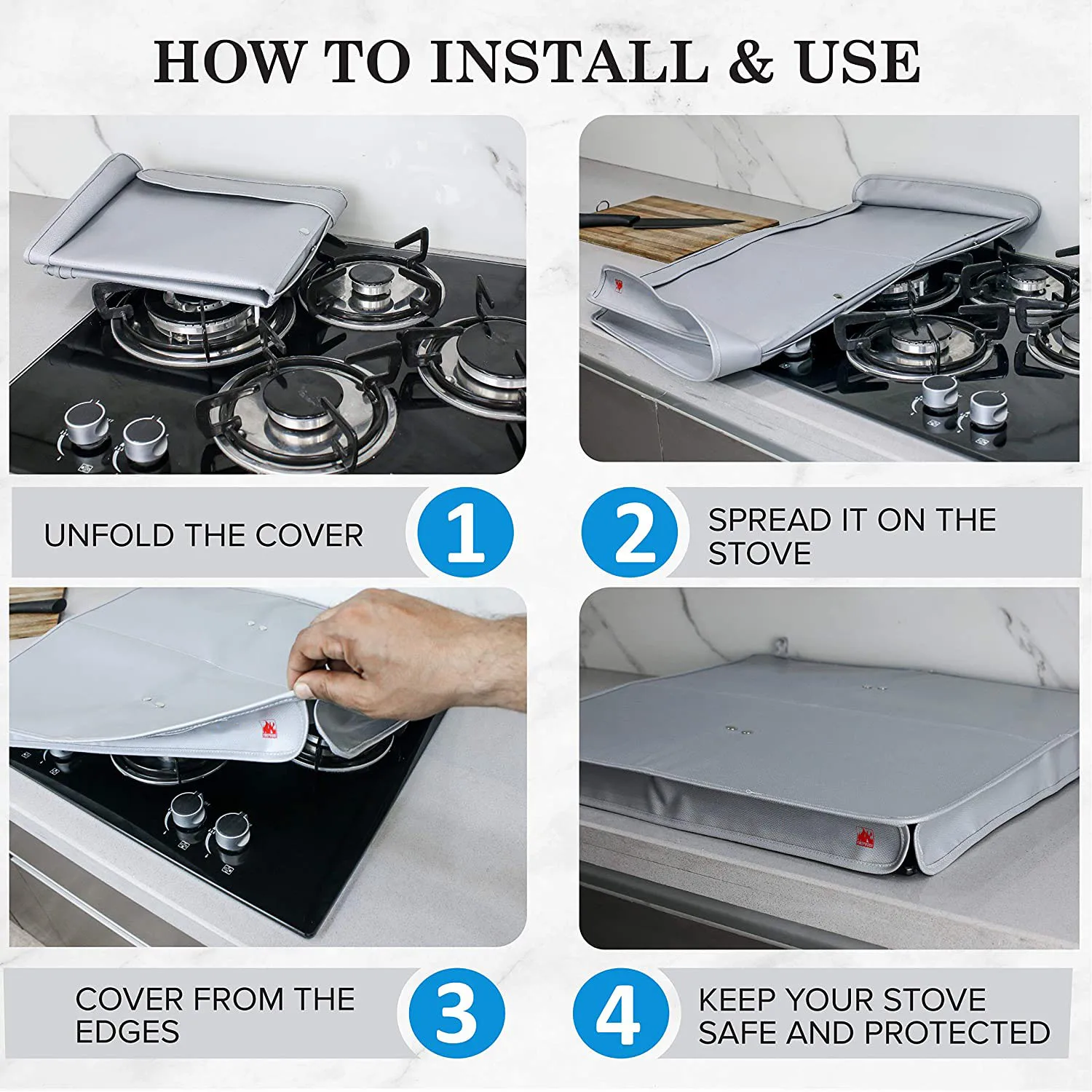 HOW TO INSTALL & USE

UNFOLD THE COVER

1

2

SPREAD IT ON THE STOVE

COVER FROM THE EDGES

3

4

KEEP YOUR STOVE SAFE AND PROTECTED