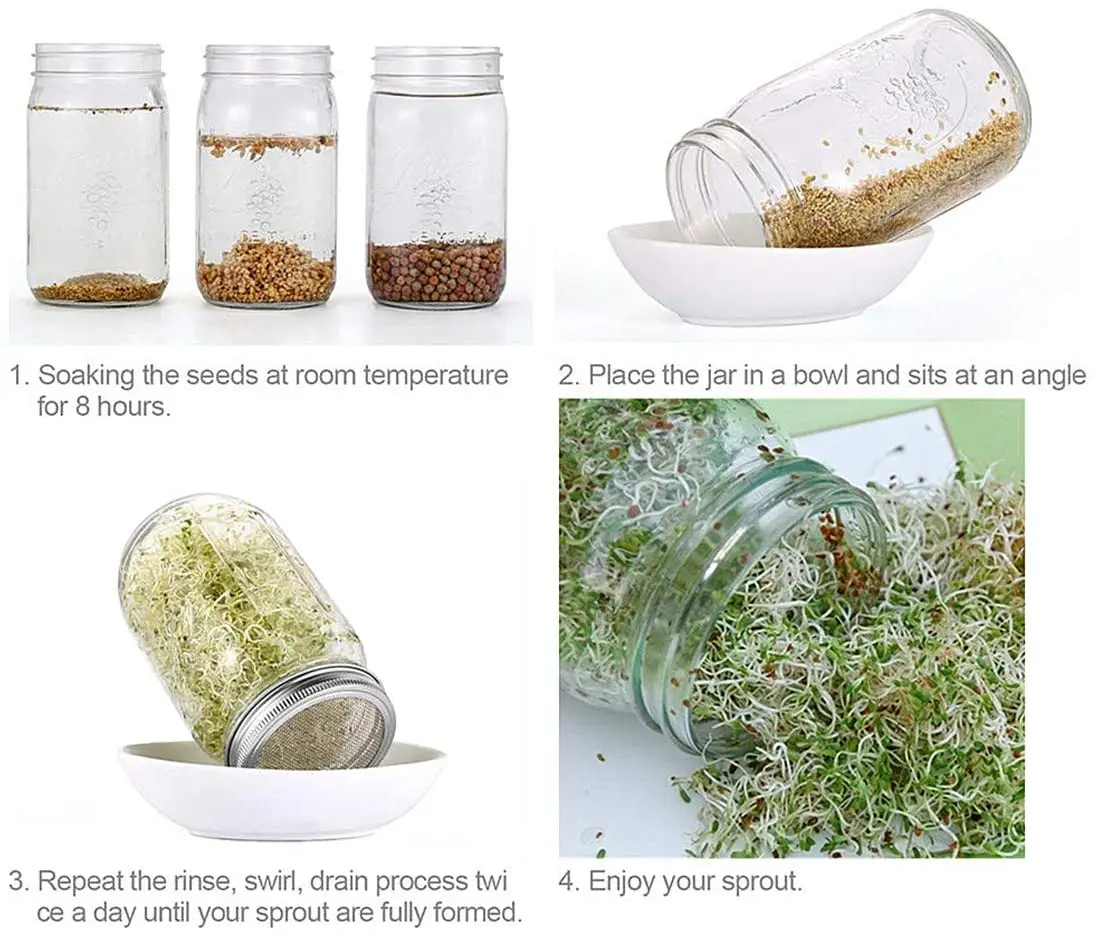 1. Soaking the seeds at room temperature for 8 hours.

2. Place the jar in a bowl and sits at an angle

3. Repeat the rinse, swirl, drain process twi ce a day until your sprout are fully formed.

4. Enjoy your sprout.