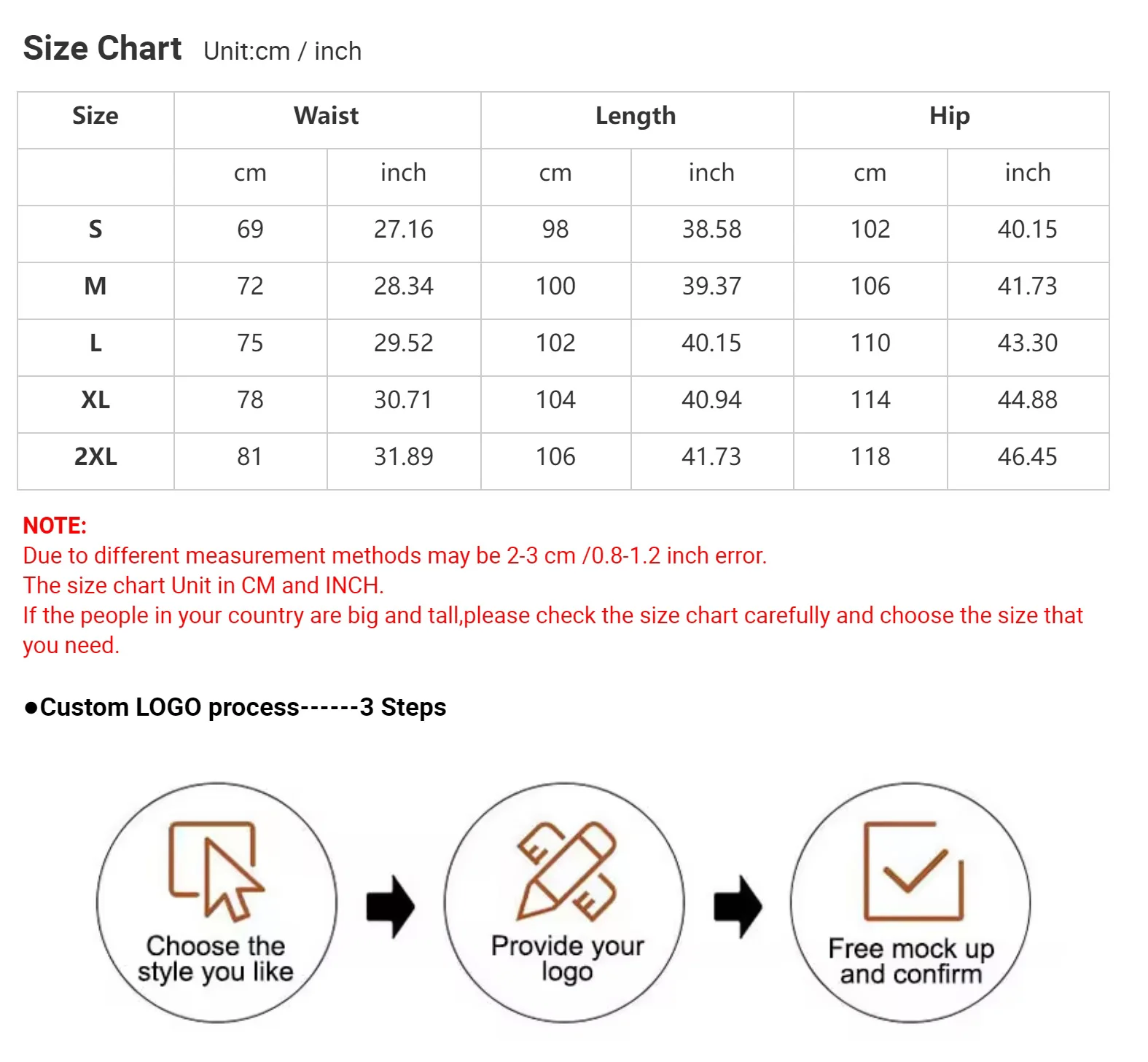 Size Chart Unit:cm / inch

| Size | Waist | | Length | | Hip | |
|---|---|---|---|---|---|---|
| | cm | inch | cm | inch | cm | inch |
| S | 69 | 27.16 | 98 | 38.58 | 102 | 40.15 |
| M | 72 | 28.34 | 100 | 39.37 | 106 | 41.73 |
| L | 75 | 29.52 | 102 | 40.15 | 110 | 43.30 |
| XL | 78 | 30.71 | 104 | 40.94 | 114 | 44.88 |
| 2XL | 81 | 31.89 | 106 | 41.73 | 118 | 46.45 |

NOTE:
Due to different measurement methods may be 2-3 cm /0.8-1.2 inch error.
The size chart Unit in CM and INCH.
If the people in your country are big and tall,please check the size chart carefully and choose the size that you need.

●Custom LOGO process------3 Steps

Choose the style you like

Provide your logo

Free mock up and confirm