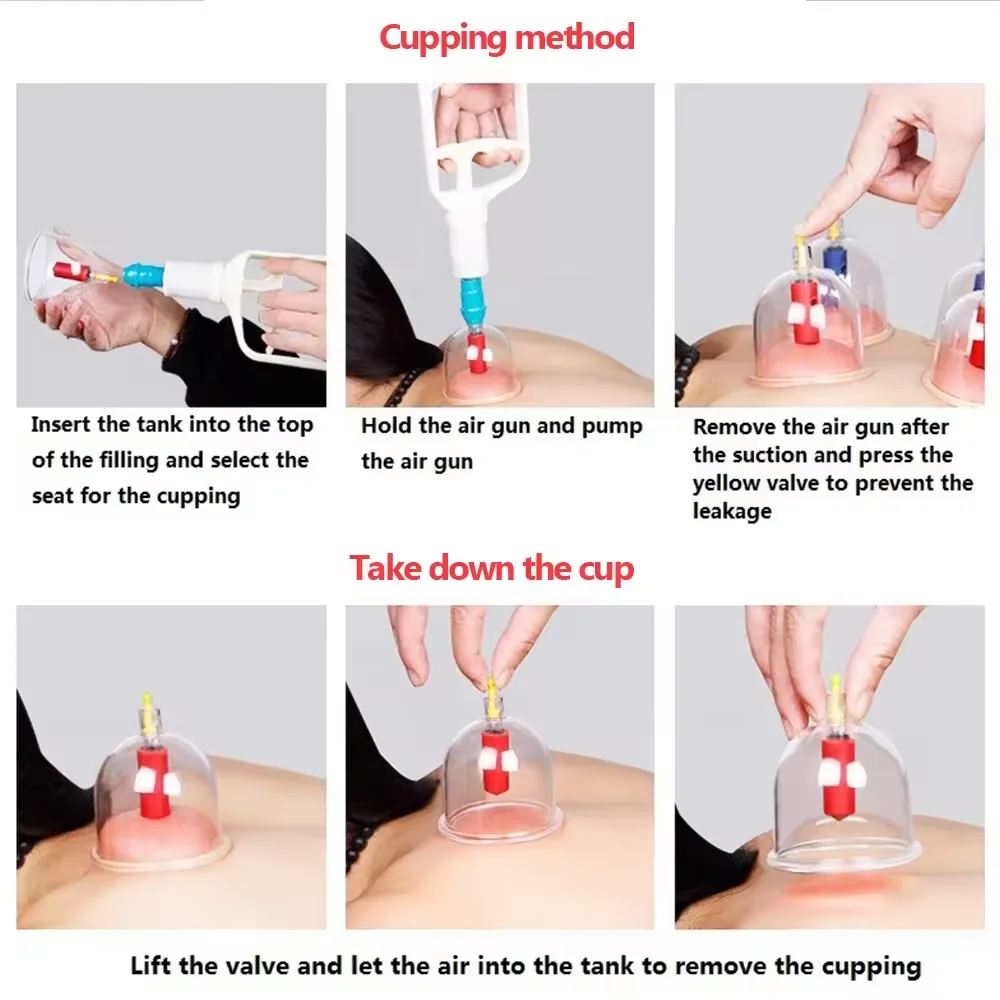 Cupping method

Insert the tank into the top of the filling and select the seat for the cupping

Hold the air gun and pump the air gun

Remove the air gun after the suction and press the yellow valve to prevent the leakage

Take down the cup

Lift the valve and let the air into the tank to remove the cupping