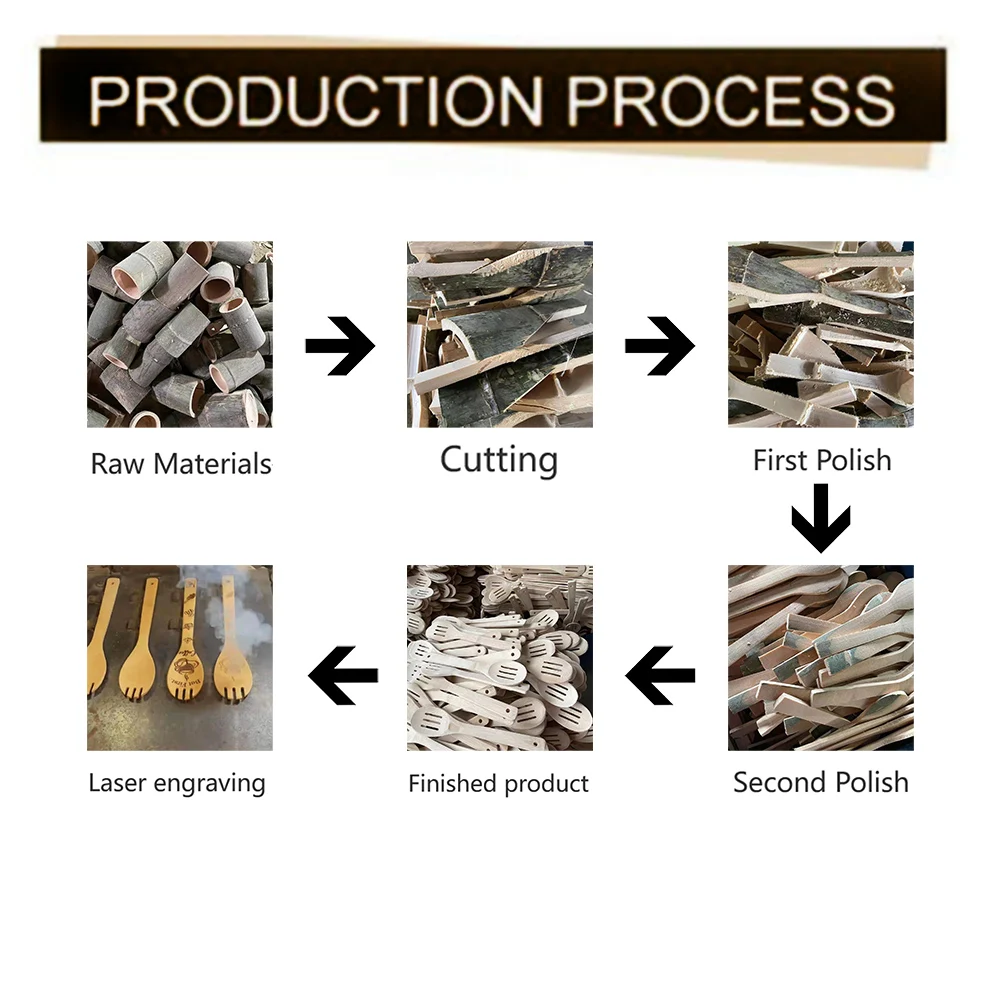 PRODUCTION PROCESS

Raw Materials

Cutting

First Polish

Second Polish

Finished product

Laser engraving